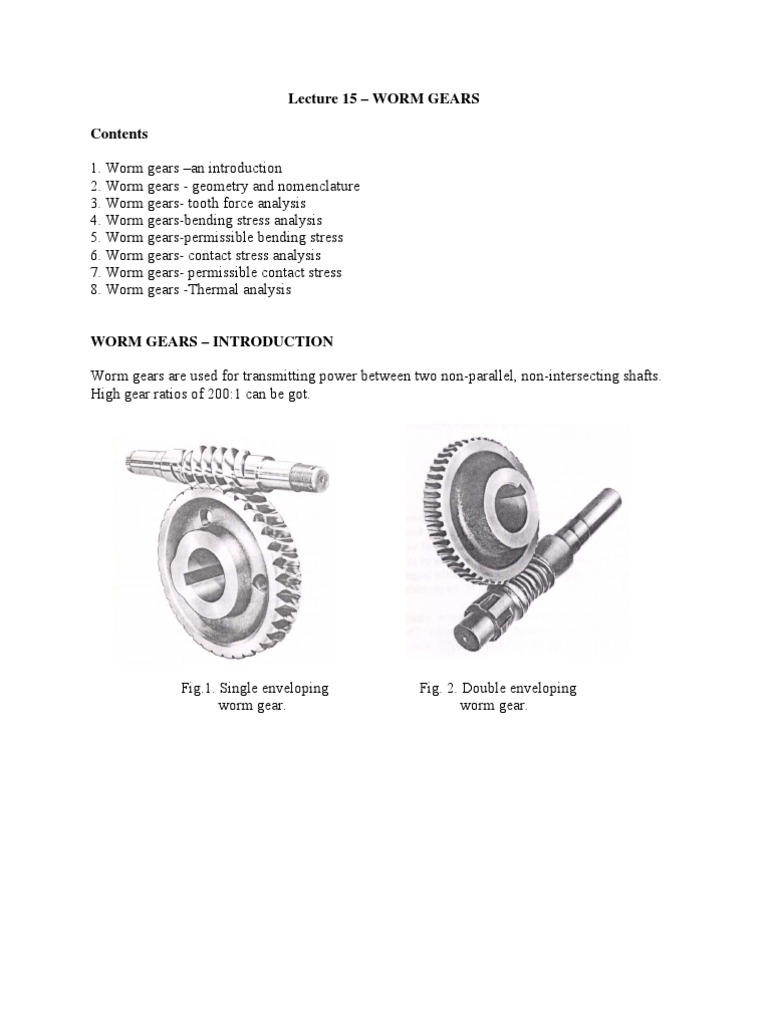 Lecture 15 – WORM GEARS

Contents

1. Worm gears –an introduction
2. Worm gears - geometry and nomenclature
3. Worm gears- tooth force analysis
4. Worm gears-bending stress analysis
5. Worm gears-permissible bending stress
6. Worm gears- contact stress analysis
7. Worm gears- permissible contact stress
8. Worm gears -Thermal analysis

WORM GEARS – INTRODUCTION

Worm gears are used for transmitting power between two non-parallel, non-intersecting shafts. High gear ratios of 200:1 can be got.

Fig.1. Single enveloping worm gear.

Fig. 2. Double enveloping worm gear.