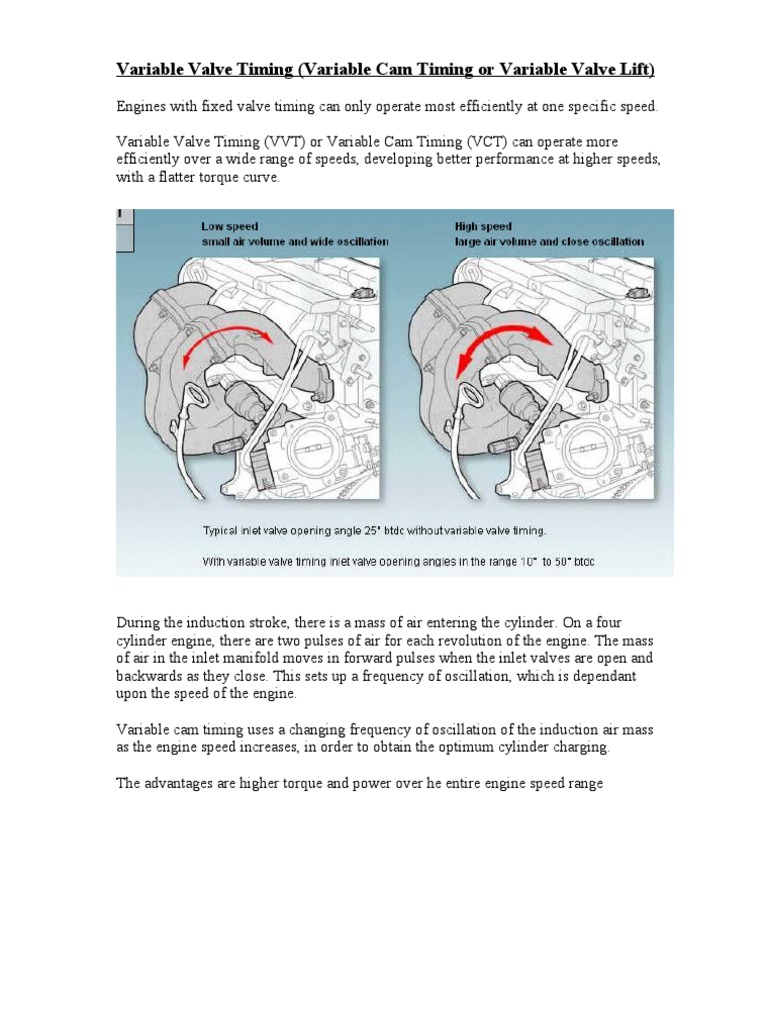 Variable Valve Timing (Variable Cam Timing or Variable Valve Lift)

Engines with fixed valve timing can only operate most efficiently at one specific speed.

Variable Valve Timing (VVT) or Variable Cam Timing (VCT) can operate more efficiently over a wide range of speeds, developing better performance at higher speeds, with a flatter torque curve.

Low speed
small air volume and wide oscillation

High speed
large air volume and close oscillation

Typical inlet valve opening angle 25° btdc without variable valve timing.

With variable valve timing inlet valve opening angles in the range 10° to 50° btdc

During the induction stroke, there is a mass of air entering the cylinder. On a four cylinder engine, there are two pulses of air for each revolution of the engine. The mass of air in the inlet manifold moves in forward pulses when the inlet valves are open and backwards as they close. This sets up a frequency of oscillation, which is dependant upon the speed of the engine.

Variable cam timing uses a changing frequency of oscillation of the induction air mass as the engine speed increases, in order to obtain the optimum cylinder charging.

The advantages are higher torque and power over he entire engine speed range