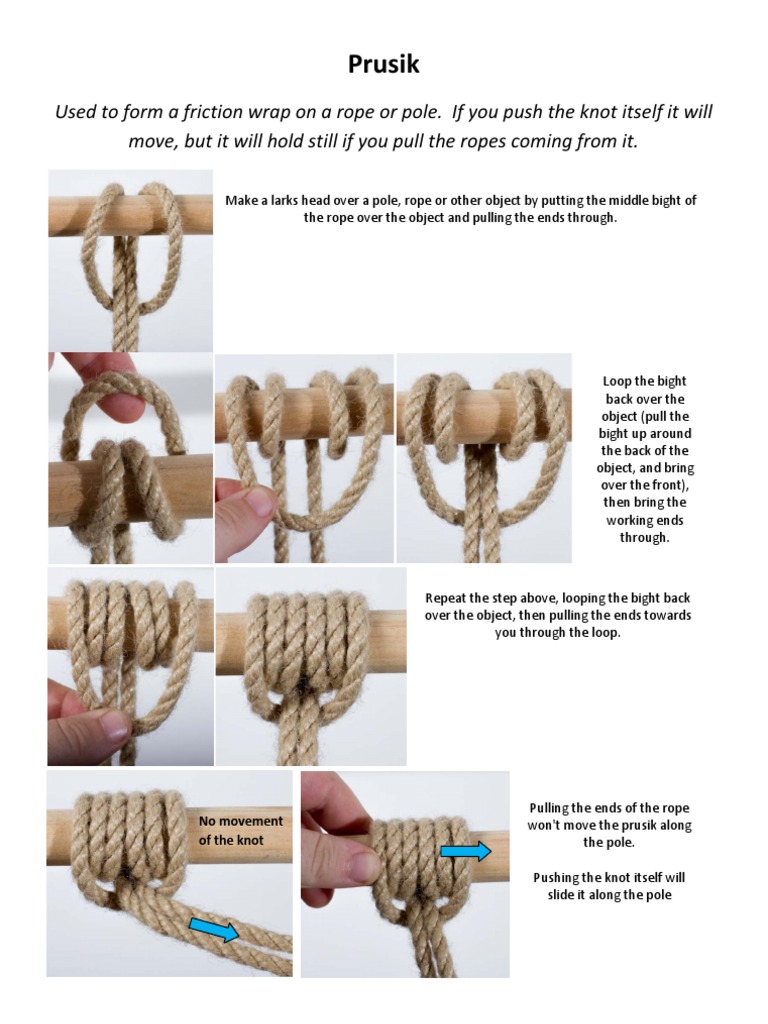 Prusik

Used to form a friction wrap on a rope or pole. If you push the knot itself it will move, but it will hold still if you pull the ropes coming from it.

Make a larks head over a pole, rope or other object by putting the middle bight of the rope over the object and pulling the ends through.

Loop the bight back over the object (pull the bight up around the back of the object, and bring over the front), then bring the working ends through.

Repeat the step above, looping the bight back over the object, then pulling the ends towards you through the loop.

No movement of the knot

Pulling the ends of the rope won't move the prusik along the pole.

Pushing the knot itself will slide it along the pole