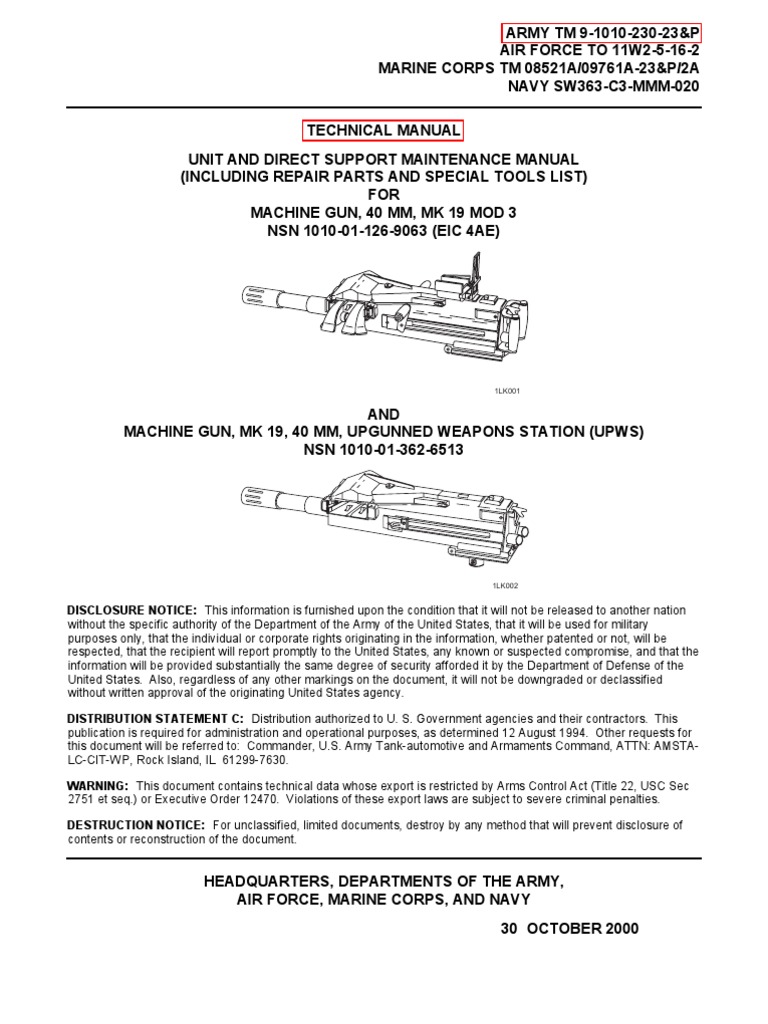 ARMY TM 9-1010-230-23&P
AIR FORCE TO 11W2-5-16-2
MARINE CORPS TM 08521A/09761A-23&P/2A
NAVY SW363-C3-MMM-020

TECHNICAL MANUAL

UNIT AND DIRECT SUPPORT MAINTENANCE MANUAL
(INCLUDING REPAIR PARTS AND SPECIAL TOOLS LIST)
FOR
MACHINE GUN, 40 MM, MK 19 MOD 3
NSN 1010-01-126-9063 (EIC 4AE)

1LK001

AND
MACHINE GUN, MK 19, 40 MM, UPGUNNED WEAPONS STATION (UPWS)
NSN 1010-01-362-6513

1LK002

DISCLOSURE NOTICE: This information is furnished upon the condition that it will not be released to another nation without the specific authority of the Department of the Army of the United States, that it will be used for military purposes only, that the individual or corporate rights originating in the information, whether patented or not, will be respected, that the recipient will report promptly to the United States, any known or suspected compromise, and that the information will be provided substantially the same degree of security afforded it by the Department of Defense of the United States. Also, regardless of any other markings on the document, it will not be downgraded or declassified without written approval of the originating United States agency.

DISTRIBUTION STATEMENT C: Distribution authorized to U. S. Government agencies and their contractors. This publication is required for administration and operational purposes, as determined 12 August 1994. Other requests for this document will be referred to: Commander, U.S. Army Tank-automotive and Armaments Command, ATTN: AMSTA-LC-CIT-WP, Rock Island, IL 61299-7630.

WARNING: This document contains technical data whose export is restricted by Arms Control Act (Title 22, USC Sec 2751 et seq.) or Executive Order 12470. Violations of these export laws are subject to severe criminal penalties.

DESTRUCTION NOTICE: For unclassified, limited documents, destroy by any method that will prevent disclosure of contents or reconstruction of the document.

HEADQUARTERS, DEPARTMENTS OF THE ARMY,
AIR FORCE, MARINE CORPS, AND NAVY

30 OCTOBER 2000