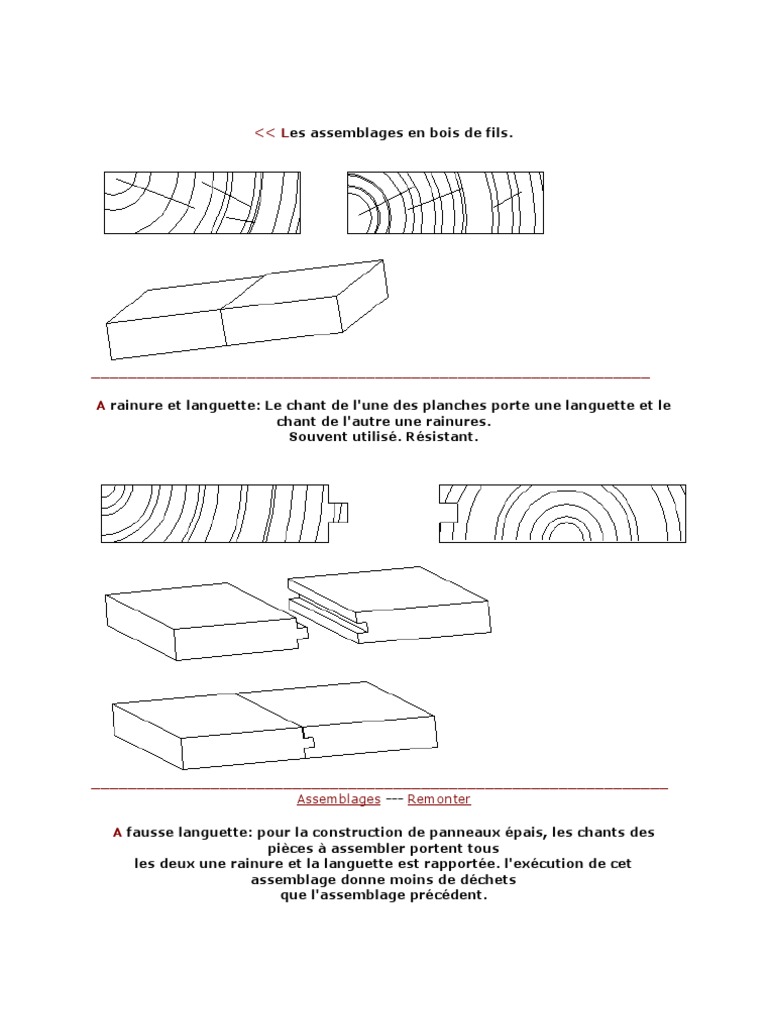 << Les assemblages en bois de fils.

A rainure et languette: Le chant de l'une des planches porte une languette et le chant de l'autre une rainures.
Souvent utilisé. Résistant.

Assemblages --- Remonter

A fausse languette: pour la construction de panneaux épais, les chants des pièces à assembler portent tous
les deux une rainure et la languette est rapportée. l'exécution de cet assemblage donne moins de déchets
que l'assemblage précédent.