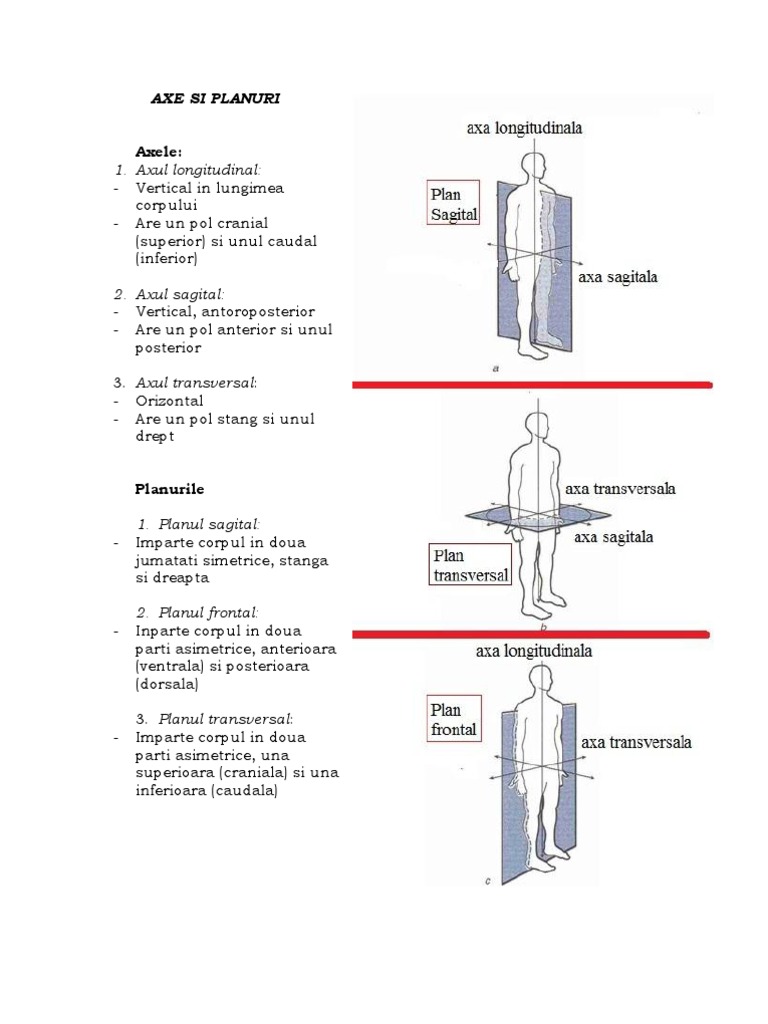 AXE SI PLANURI

Axele:
1. Axul longitudinal:
- Vertical in lungimea corpului
- Are un pol cranial (superior) si unul caudal (inferior)

2. Axul sagital:
- Vertical, antoroposterior
- Are un pol anterior si unul posterior

3. Axul transversal:
- Orizontal
- Are un pol stang si unul drept

Planurile

1. Planul sagital:
- Imparte corpul in doua jumatati simetrice, stanga si dreapta

2. Planul frontal:
- Inparte corpul in doua parti asimetrice, anterioara (ventrala) si posterioara (dorsala)

3. Planul transversal:
- Imparte corpul in doua parti asimetrice, una superioara (craniala) si una inferioara (caudala)

axa longitudinala
Plan Sagital
axa sagitala
a

axa transversala
axa sagitala
Plan transversal
b

axa longitudinala
Plan frontal
axa transversala
c