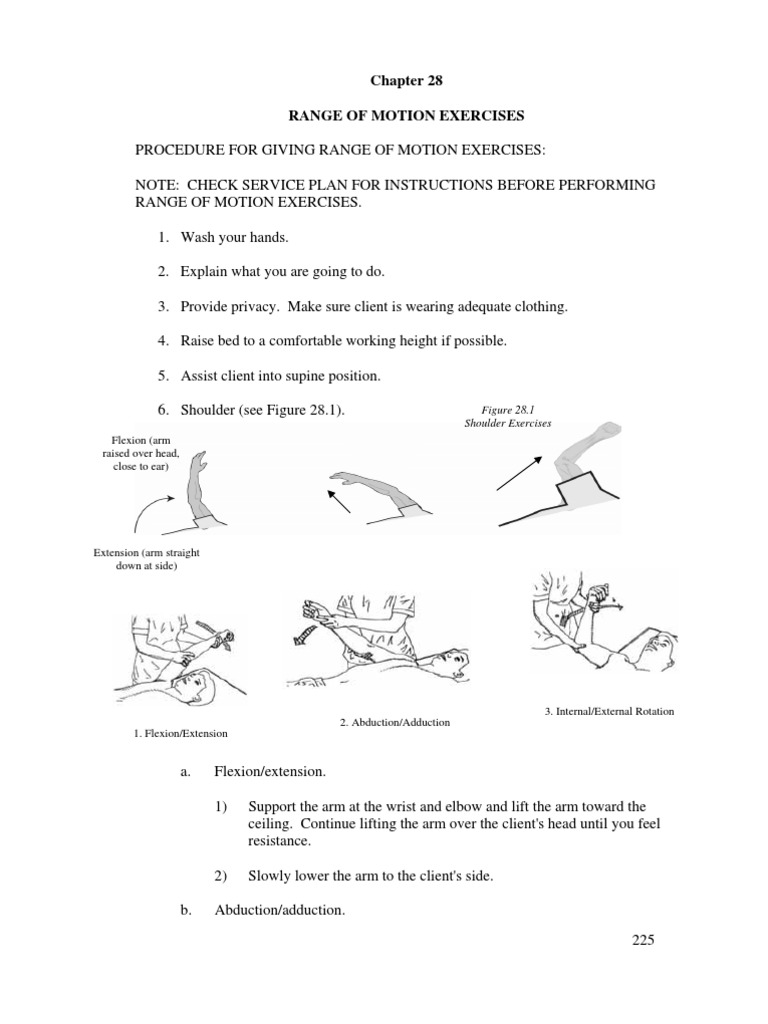 Chapter 28

RANGE OF MOTION EXERCISES

PROCEDURE FOR GIVING RANGE OF MOTION EXERCISES:

NOTE: CHECK SERVICE PLAN FOR INSTRUCTIONS BEFORE PERFORMING RANGE OF MOTION EXERCISES.

1. Wash your hands.

2. Explain what you are going to do.

3. Provide privacy. Make sure client is wearing adequate clothing.

4. Raise bed to a comfortable working height if possible.

5. Assist client into supine position.

6. Shoulder (see Figure 28.1).

Figure 28.1
Shoulder Exercises

Flexion (arm raised over head, close to ear)

Extension (arm straight down at side)

1. Flexion/Extension

2. Abduction/Adduction

3. Internal/External Rotation

a. Flexion/extension.

1) Support the arm at the wrist and elbow and lift the arm toward the ceiling. Continue lifting the arm over the client's head until you feel resistance.

2) Slowly lower the arm to the client's side.

b. Abduction/adduction.

225