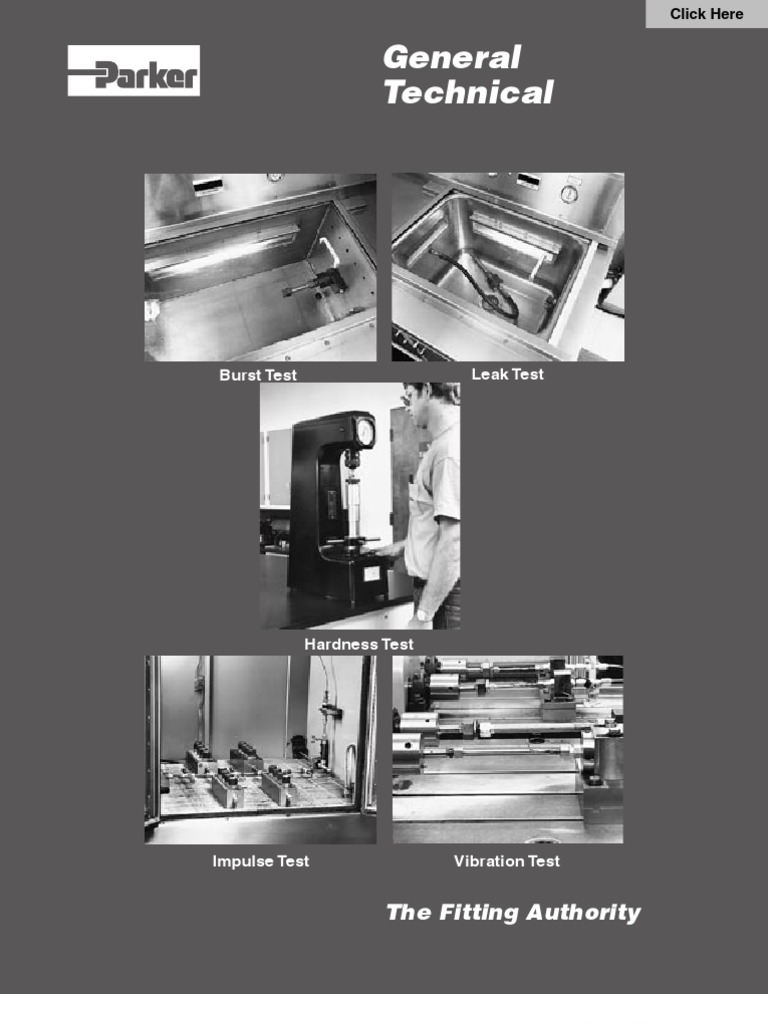 Click Here

Parker

General Technical

Burst Test

Leak Test

Hardness Test

Impulse Test

Vibration Test

The Fitting Authority