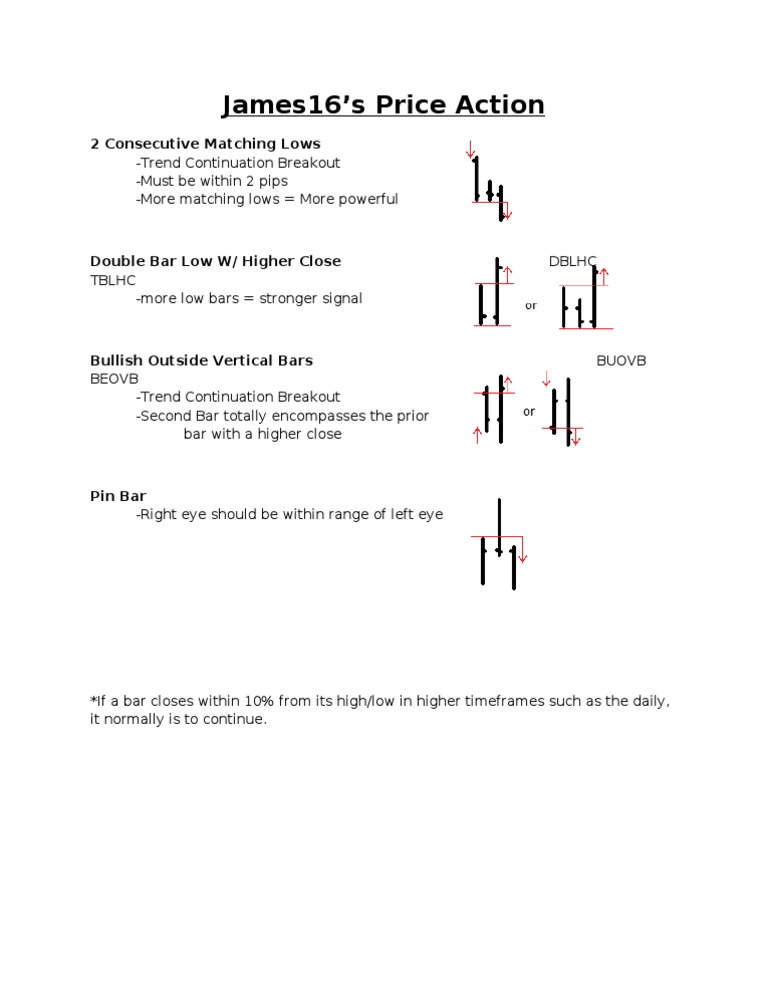 James16's Price Action

2 Consecutive Matching Lows
-Trend Continuation Breakout
-Must be within 2 pips
-More matching lows = More powerful

Double Bar Low W/ Higher Close
DBLHC
TBLHC
-more low bars = stronger signal

or

Bullish Outside Vertical Bars
BUOVB
BEOVB
-Trend Continuation Breakout
-Second Bar totally encompasses the prior bar with a higher close

or

Pin Bar
-Right eye should be within range of left eye

*If a bar closes within 10% from its high/low in higher timeframes such as the daily, it normally is to continue.