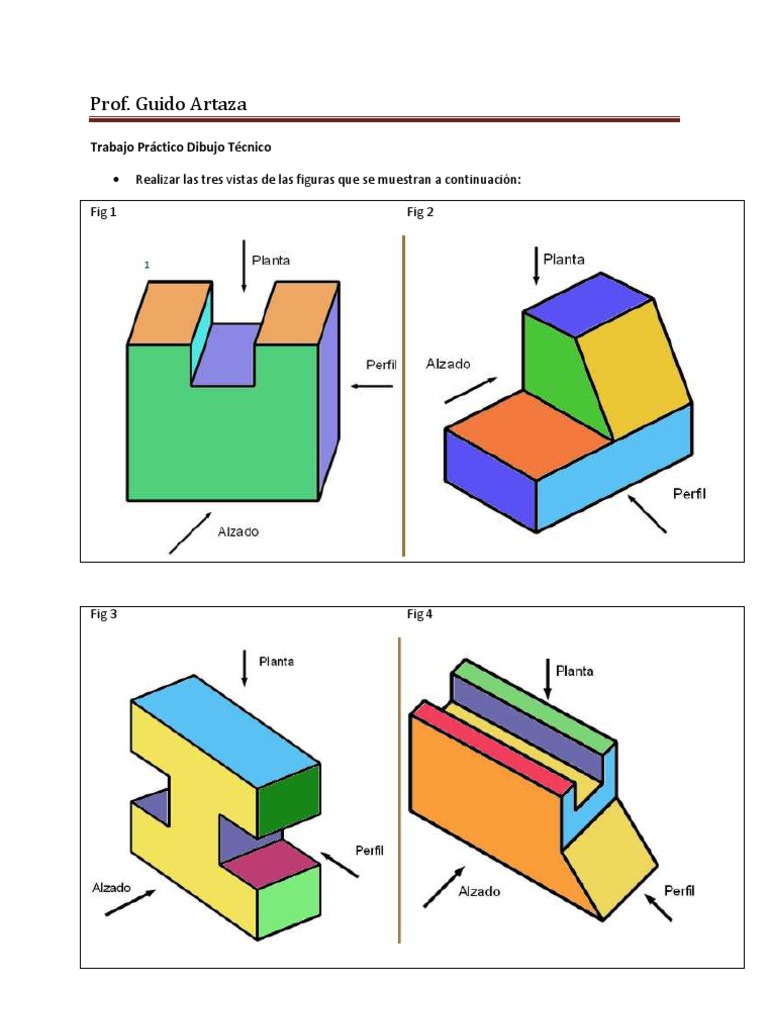 Prof. Guido Artaza

Trabajo Práctico Dibujo Técnico

• Realizar las tres vistas de las figuras que se muestran a continuación:

Fig 1

1

Planta

Perfil

Alzado

Fig 2

Planta

Alzado

Perfil

Fig 3

Planta

Perfil

Alzado

Fig 4

Planta

Alzado

Perfil