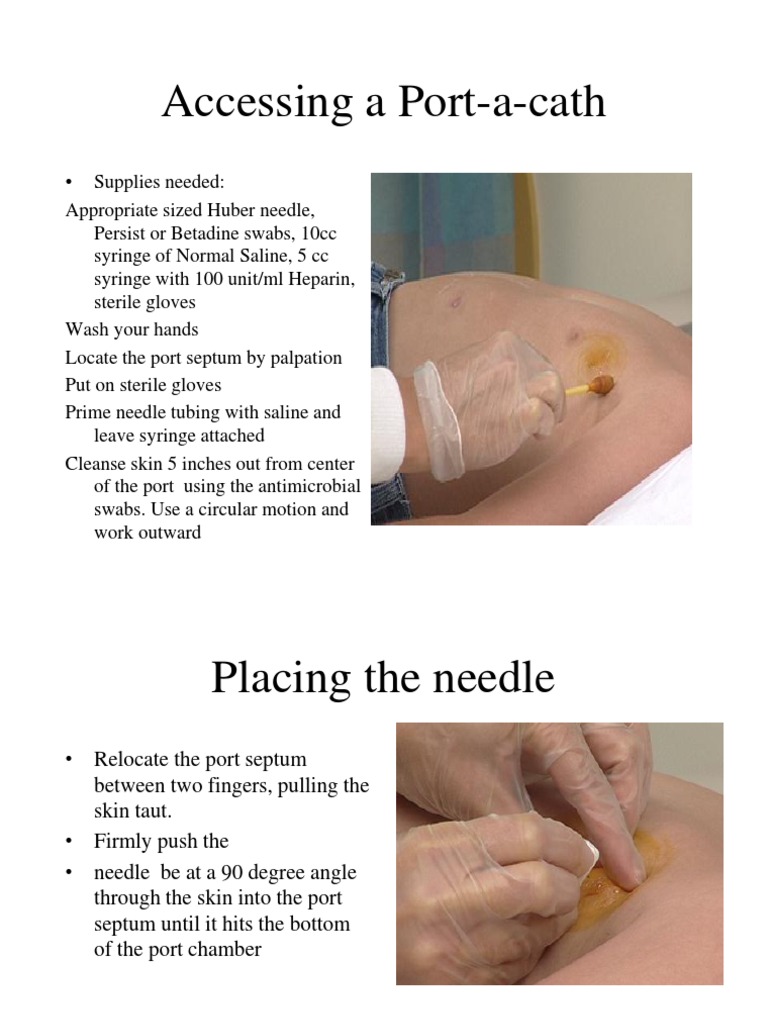 Accessing a Port-a-cath

• Supplies needed:

Appropriate sized Huber needle, Persist or Betadine swabs, 10cc syringe of Normal Saline, 5 cc syringe with 100 unit/ml Heparin, sterile gloves

Wash your hands

Locate the port septum by palpation

Put on sterile gloves

Prime needle tubing with saline and leave syringe attached

Cleanse skin 5 inches out from center of the port using the antimicrobial swabs. Use a circular motion and work outward

Placing the needle

• Relocate the port septum between two fingers, pulling the skin taut.

• Firmly push the

• needle be at a 90 degree angle through the skin into the port septum until it hits the bottom of the port chamber