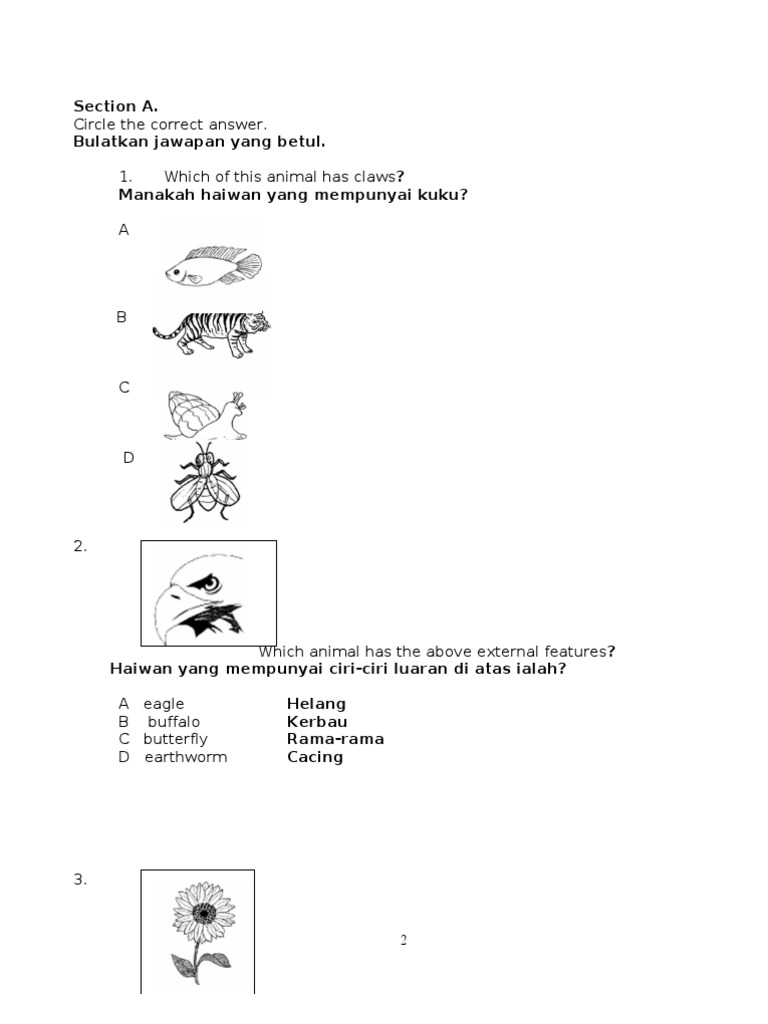 Section A.
Circle the correct answer.
Bulatkan jawapan yang betul.

1. Which of this animal has claws?
Manakah haiwan yang mempunyai kuku?

A

B

C

D

2.

Which animal has the above external features?
Haiwan yang mempunyai ciri-ciri luaran di atas ialah?

A eagle Helang
B buffalo Kerbau
C butterfly Rama-rama
D earthworm Cacing

3.

2