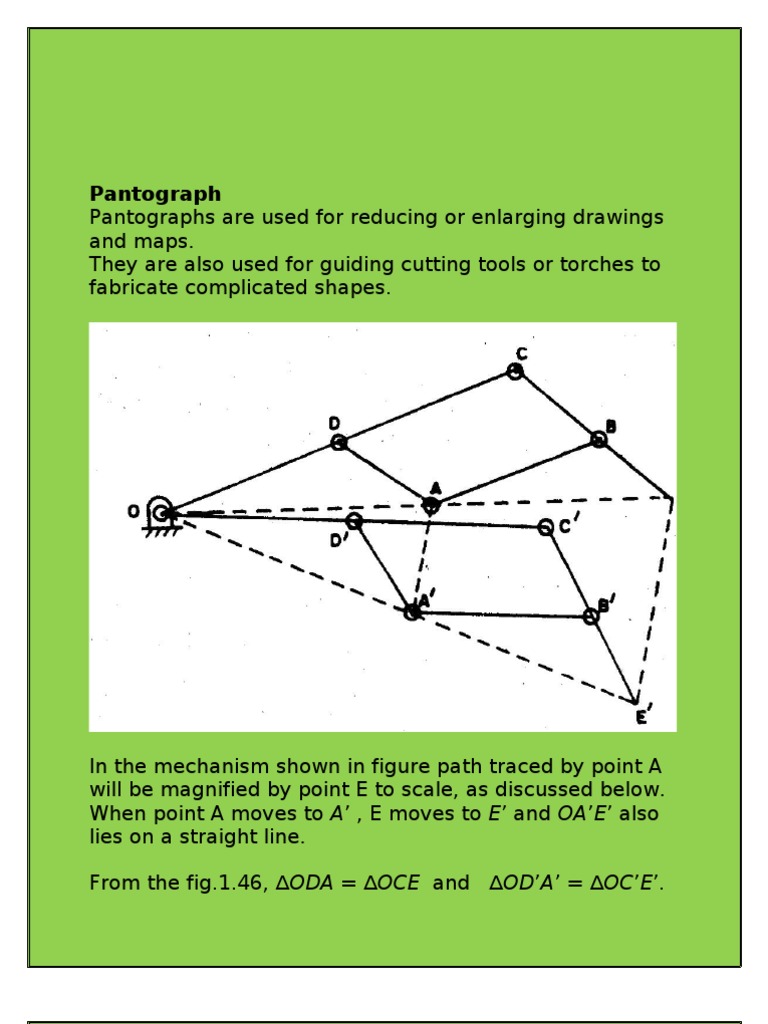 **Pantograph**
Pantographs are used for reducing or enlarging drawings and maps.
They are also used for guiding cutting tools or torches to fabricate complicated shapes.

C
D
B
A
O
D'
C'
A'
B'
E'

In the mechanism shown in figure path traced by point A will be magnified by point E to scale, as discussed below. When point A moves to $A'$ , E moves to $E'$ and $OA'E'$ also lies on a straight line.

From the fig.1.46, $\Delta ODA = \Delta OCE$ and $\Delta OD'A' = \Delta OC'E'$.