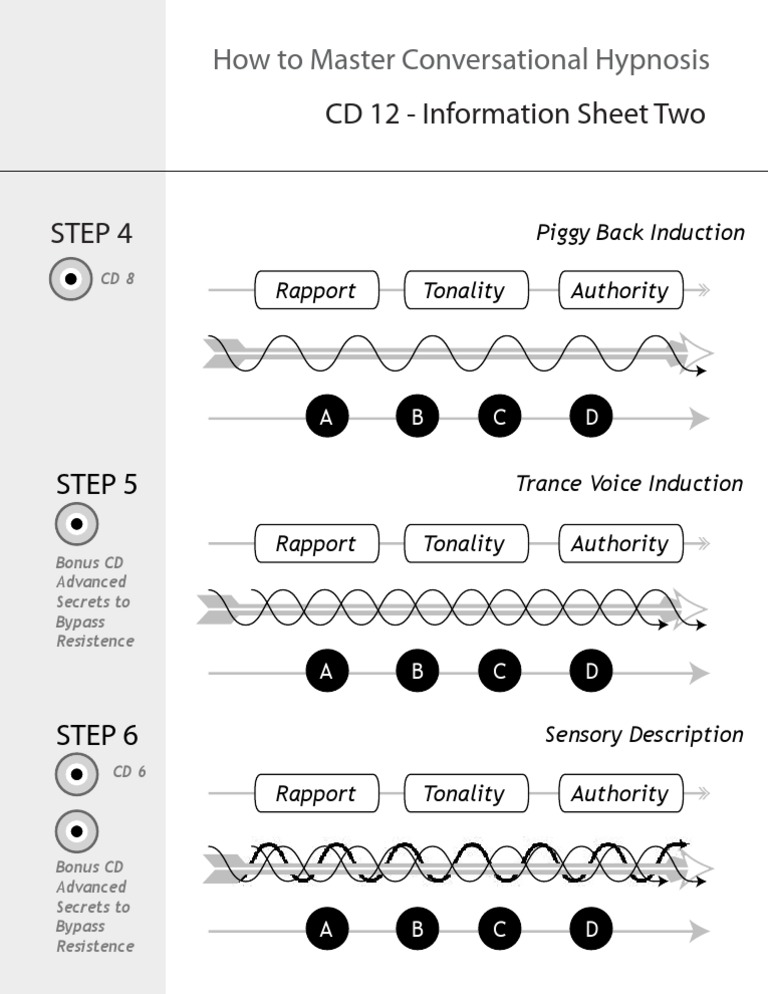 How to Master Conversational Hypnosis

CD 12 - Information Sheet Two

STEP 4

CD 8

Piggy Back Induction

Rapport

Tonality

Authority

A

B

C

D

STEP 5

Bonus CD Advanced Secrets to Bypass Resistence

Trance Voice Induction

Rapport

Tonality

Authority

A

B

C

D

STEP 6

CD 6

Bonus CD Advanced Secrets to Bypass Resistence

Sensory Description

Rapport

Tonality

Authority

A

B

C

D