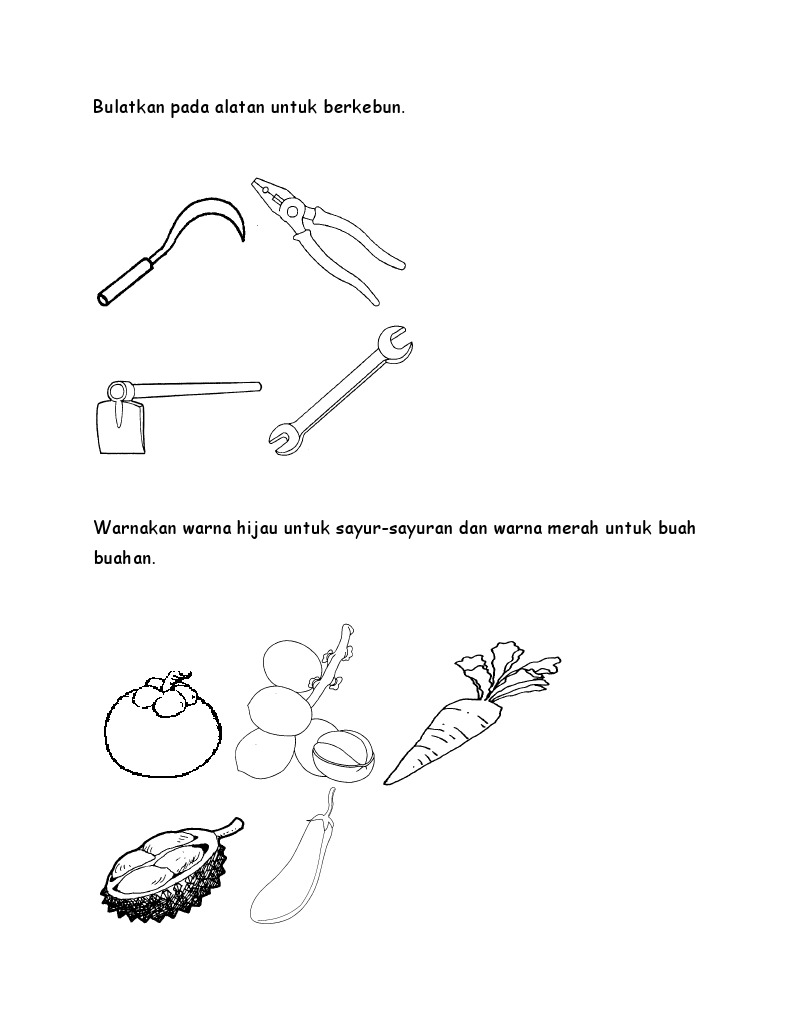 Bulatkan pada alatan untuk berkebun.

Warnakan warna hijau untuk sayur-sayuran dan warna merah untuk buah buahan.