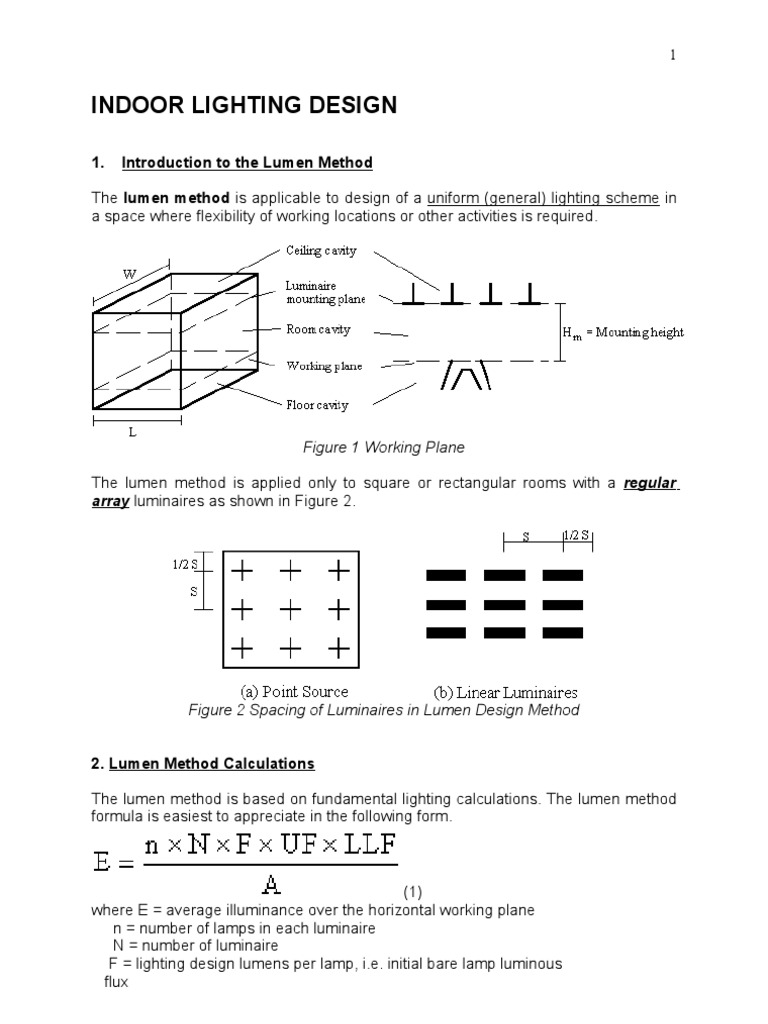 1

INDOOR LIGHTING DESIGN

1. Introduction to the Lumen Method

The lumen method is applicable to design of a uniform (general) lighting scheme in a space where flexibility of working locations or other activities is required.

W

L

Ceiling cavity

Luminaire mounting plane

Room cavity

Working plane

Floor cavity

$H_m$ = Mounting height

Figure 1 Working Plane

The lumen method is applied only to square or rectangular rooms with a regular array luminaires as shown in Figure 2.

1/2 S

S

S

1/2 S

(a) Point Source

(b) Linear Luminaires

Figure 2 Spacing of Luminaires in Lumen Design Method

2. Lumen Method Calculations

The lumen method is based on fundamental lighting calculations. The lumen method formula is easiest to appreciate in the following form.

$E = \frac{n \times N \times F \times UF \times LLF}{A}$ (1)

where E = average illuminance over the horizontal working plane
n = number of lamps in each luminaire
N = number of luminaire
F = lighting design lumens per lamp, i.e. initial bare lamp luminous flux