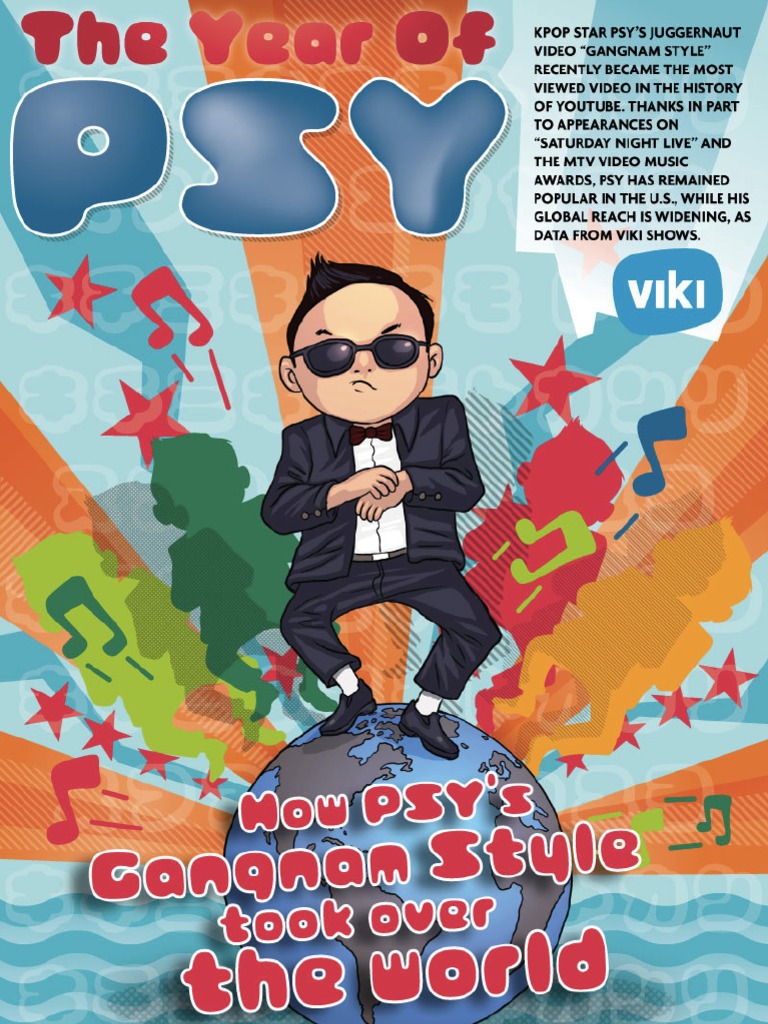 The Year Of PSY

KPOP STAR PSY'S JUGGERNAUT VIDEO "GANGNAM STYLE" RECENTLY BECAME THE MOST VIEWED VIDEO IN THE HISTORY OF YOUTUBE. THANKS IN PART TO APPEARANCES ON "SATURDAY NIGHT LIVE" AND THE MTV VIDEO MUSIC AWARDS, PSY HAS REMAINED POPULAR IN THE U.S., WHILE HIS GLOBAL REACH IS WIDENING, AS DATA FROM VIKI SHOWS.

VIKI

How PSY's Gangnam Style took over the world