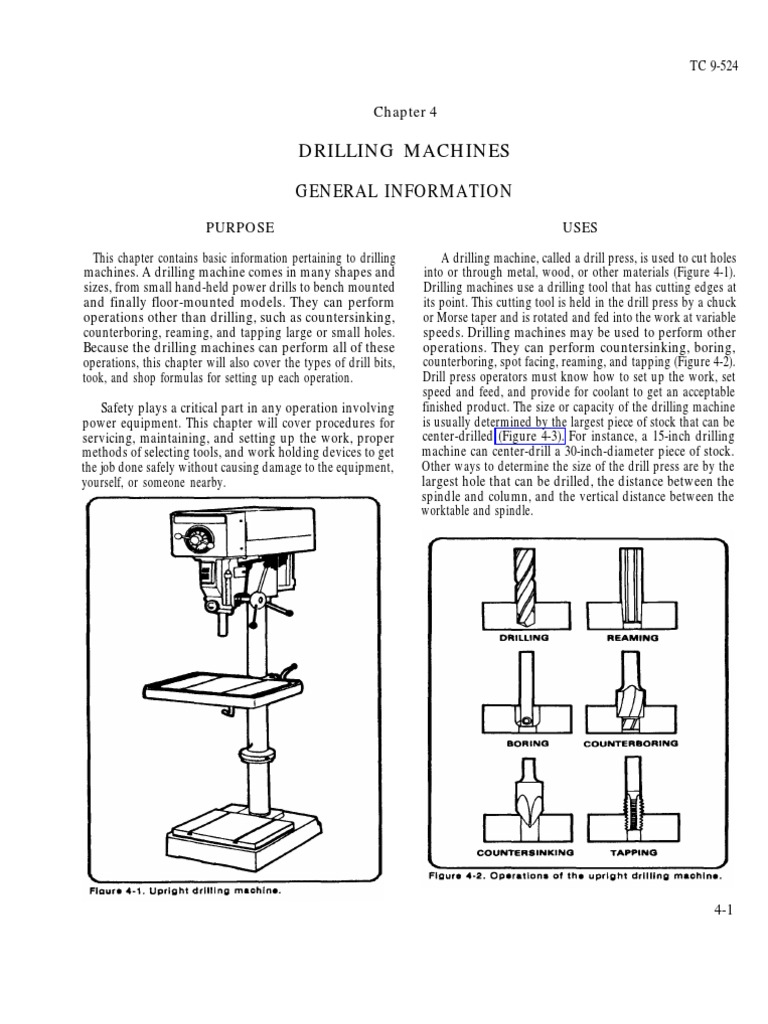 TC 9-524

Chapter 4

DRILLING MACHINES

GENERAL INFORMATION

PURPOSE

This chapter contains basic information pertaining to drilling machines. A drilling machine comes in many shapes and sizes, from small hand-held power drills to bench mounted and finally floor-mounted models. They can perform operations other than drilling, such as countersinking, counterboring, reaming, and tapping large or small holes. Because the drilling machines can perform all of these operations, this chapter will also cover the types of drill bits, took, and shop formulas for setting up each operation.

Safety plays a critical part in any operation involving power equipment. This chapter will cover procedures for servicing, maintaining, and setting up the work, proper methods of selecting tools, and work holding devices to get the job done safely without causing damage to the equipment, yourself, or someone nearby.

Figure 4-1. Upright drilling machine.

USES

A drilling machine, called a drill press, is used to cut holes into or through metal, wood, or other materials (Figure 4-1). Drilling machines use a drilling tool that has cutting edges at its point. This cutting tool is held in the drill press by a chuck or Morse taper and is rotated and fed into the work at variable speeds. Drilling machines may be used to perform other operations. They can perform countersinking, boring, counterboring, spot facing, reaming, and tapping (Figure 4-2). Drill press operators must know how to set up the work, set speed and feed, and provide for coolant to get an acceptable finished product. The size or capacity of the drilling machine is usually determined by the largest piece of stock that can be center-drilled (Figure 4-3). For instance, a 15-inch drilling machine can center-drill a 30-inch-diameter piece of stock. Other ways to determine the size of the drill press are by the largest hole that can be drilled, the distance between the spindle and column, and the vertical distance between the worktable and spindle.

DRILLING

REAMING

BORING

COUNTERBORING

COUNTERSINKING

TAPPING

Figure 4-2. Operations of the upright drilling machine.

4-1