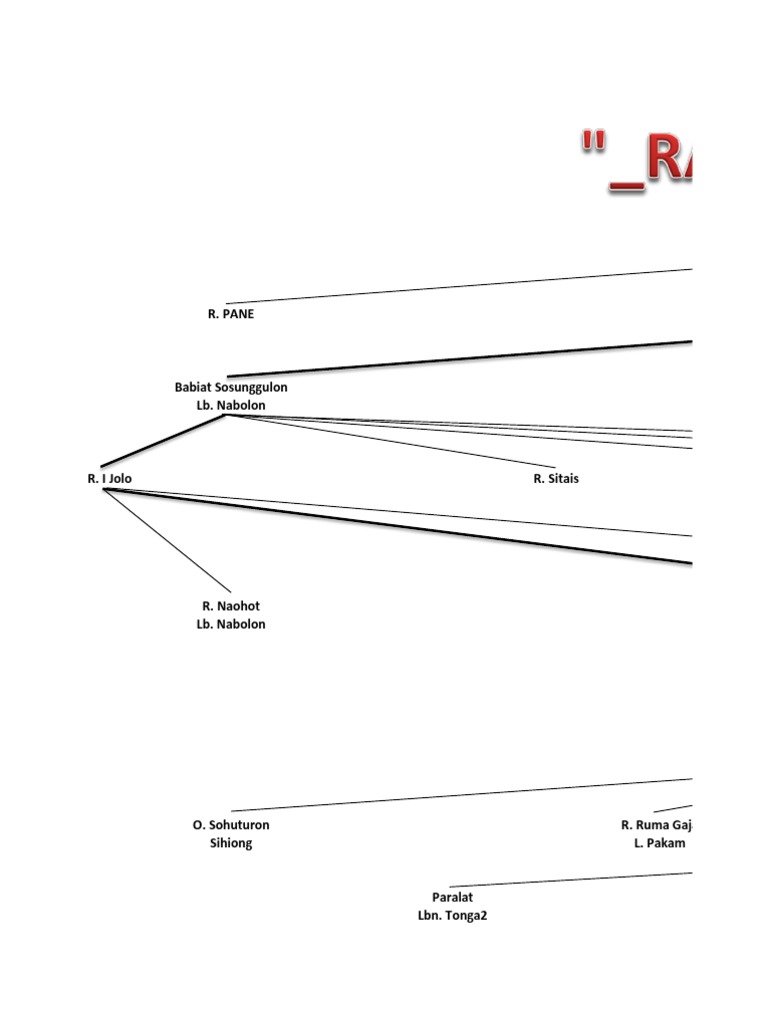 "_RA

R. PANE

Babiat Sosunggulon
Lb. Nabolon

R. I Jolo

R. Sitais

R. Naohot
Lb. Nabolon

O. Sohuturon
Sihiong

R. Ruma Gaj
L. Pakam

Paralat
Lbn. Tonga2