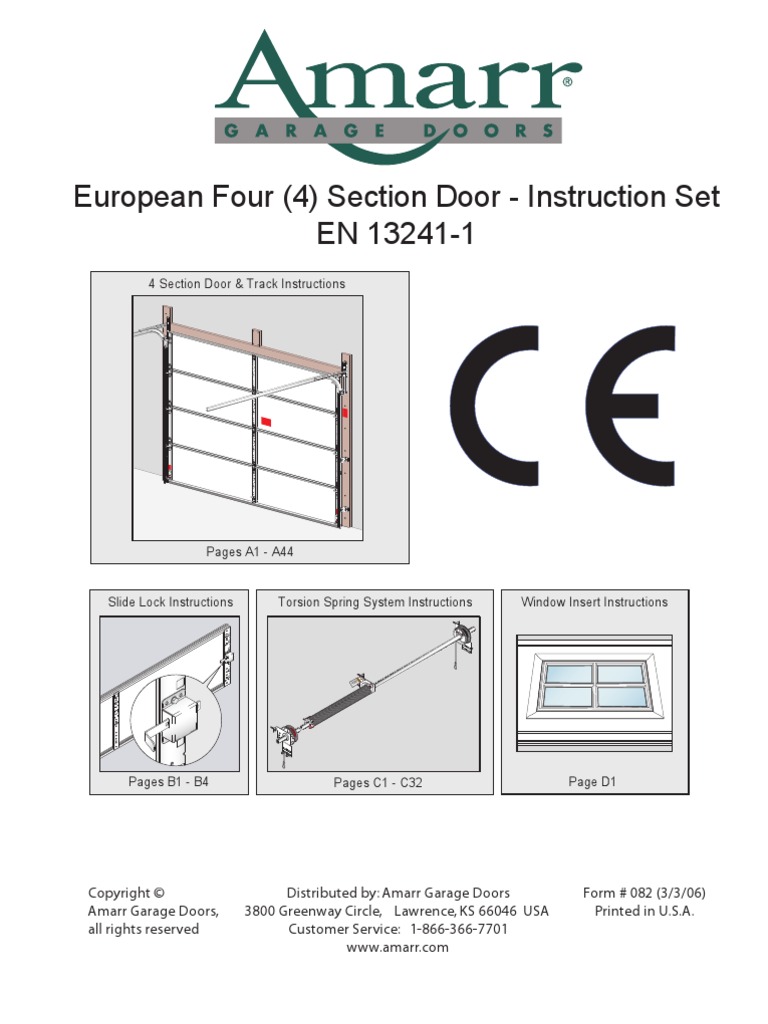 Amarr®
GARAGE DOORS

European Four (4) Section Door - Instruction Set
EN 13241-1

4 Section Door & Track Instructions

Pages A1 - A44

CE

Slide Lock Instructions

Pages B1 - B4

Torsion Spring System Instructions

Pages C1 - C32

Window Insert Instructions

Page D1

Copyright ©
Amarr Garage Doors,
all rights reserved

Distributed by: Amarr Garage Doors
3800 Greenway Circle, Lawrence, KS 66046 USA
Customer Service: 1-866-366-7701
www.amarr.com

Form # 082 (3/3/06)
Printed in U.S.A.