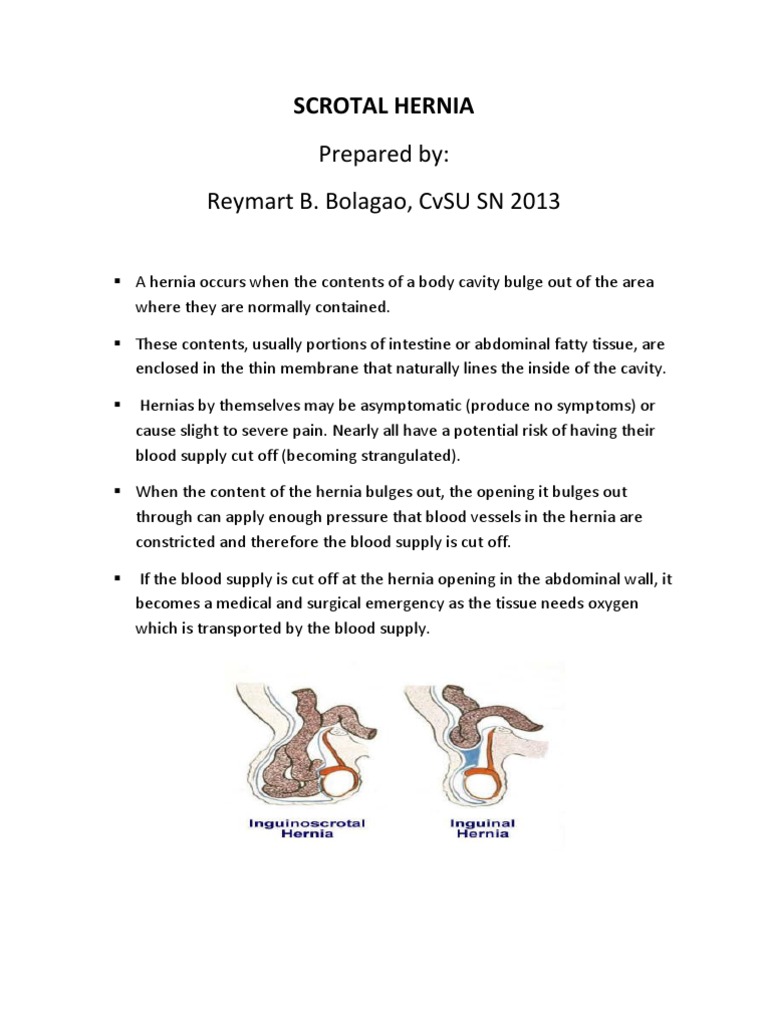 SCROTAL HERNIA

Prepared by:

Reymart B. Bolagao, CvSU SN 2013

▪ A hernia occurs when the contents of a body cavity bulge out of the area where they are normally contained.

▪ These contents, usually portions of intestine or abdominal fatty tissue, are enclosed in the thin membrane that naturally lines the inside of the cavity.

▪ Hernias by themselves may be asymptomatic (produce no symptoms) or cause slight to severe pain. Nearly all have a potential risk of having their blood supply cut off (becoming strangulated).

▪ When the content of the hernia bulges out, the opening it bulges out through can apply enough pressure that blood vessels in the hernia are constricted and therefore the blood supply is cut off.

▪ If the blood supply is cut off at the hernia opening in the abdominal wall, it becomes a medical and surgical emergency as the tissue needs oxygen which is transported by the blood supply.

Inguinoscrotal Hernia

Inguinal Hernia