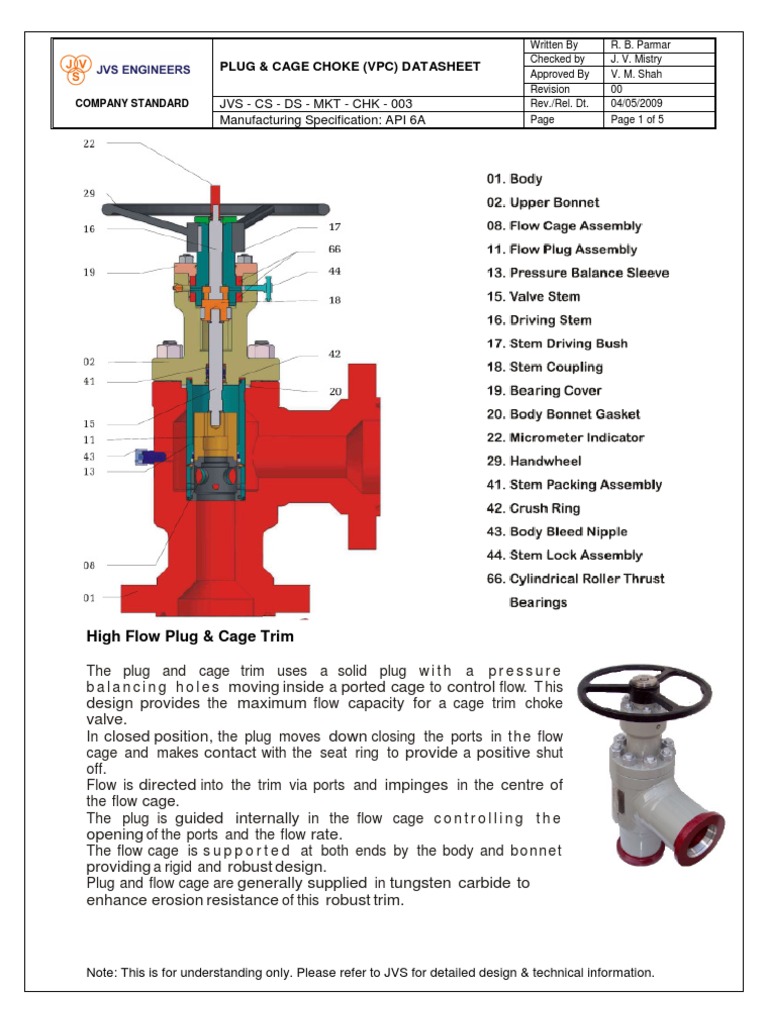 | JVS ENGINEERS COMPANY STANDARD | PLUG & CAGE CHOKE (VPC) DATASHEET | Written By | R. B. Parmar |
|---|---|---|---|
| | | Checked by | J. V. Mistry |
| | | Approved By | V. M. Shah |
| | | Revision | 00 |
| | JVS - CS - DS - MKT - CHK - 003 | Rev./Rel. Dt. | 04/05/2009 |
| | Manufacturing Specification: API 6A | Page | Page 1 of 5 |

22
29
16
19
02
41
15
11
43
13
08
01
17
66
44
18
42
20

01. Body
02. Upper Bonnet
08. Flow Cage Assembly
11. Flow Plug Assembly
13. Pressure Balance Sleeve
15. Valve Stem
16. Driving Stem
17. Stem Driving Bush
18. Stem Coupling
19. Bearing Cover
20. Body Bonnet Gasket
22. Micrometer Indicator
29. Handwheel
41. Stem Packing Assembly
42. Crush Ring
43. Body Bleed Nipple
44. Stem Lock Assembly
66. Cylindrical Roller Thrust Bearings

High Flow Plug & Cage Trim

The plug and cage trim uses a solid plug with a pressure balancing holes moving inside a ported cage to control flow. This design provides the maximum flow capacity for a cage trim choke valve.
In closed position, the plug moves down closing the ports in the flow cage and makes contact with the seat ring to provide a positive shut off.
Flow is directed into the trim via ports and impinges in the centre of the flow cage.
The plug is guided internally in the flow cage controlling the opening of the ports and the flow rate.
The flow cage is supported at both ends by the body and bonnet providing a rigid and robust design.
Plug and flow cage are generally supplied in tungsten carbide to enhance erosion resistance of this robust trim.

Note: This is for understanding only. Please refer to JVS for detailed design & technical information.