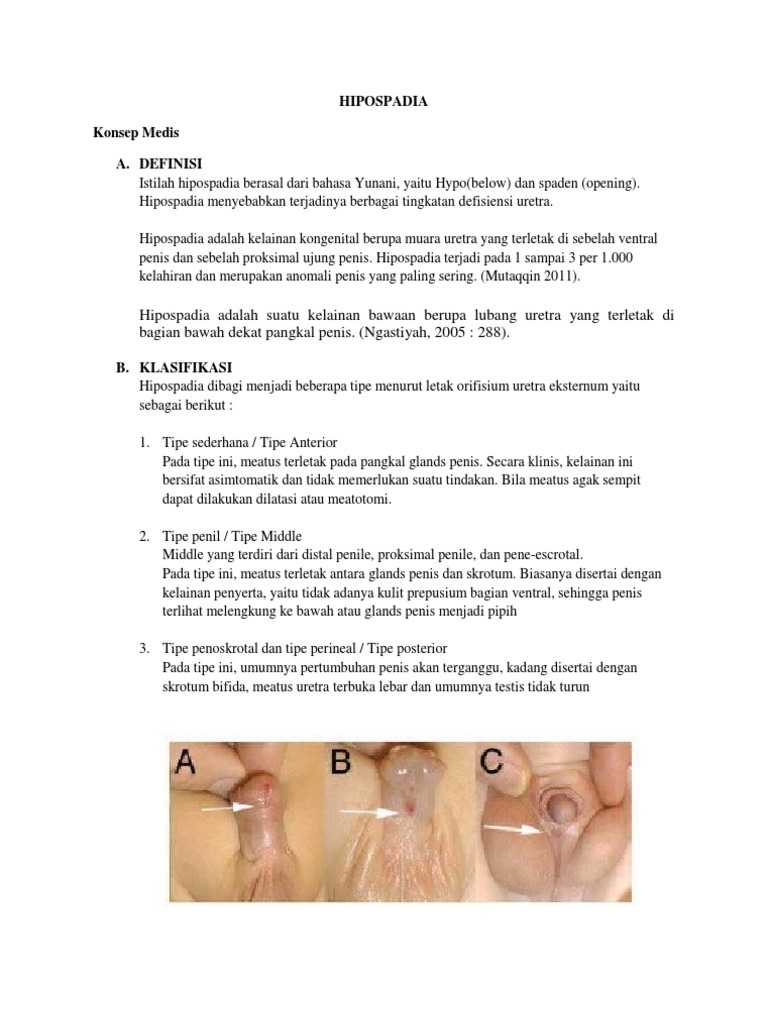 HIPOSPADIA

Konsep Medis

A. DEFINISI
Istilah hipospadia berasal dari bahasa Yunani, yaitu Hypo(below) dan spaden (opening). Hipospadia menyebabkan terjadinya berbagai tingkatan defisiensi uretra.

Hipospadia adalah kelainan kongenital berupa muara uretra yang terletak di sebelah ventral penis dan sebelah proksimal ujung penis. Hipospadia terjadi pada 1 sampai 3 per 1.000 kelahiran dan merupakan anomali penis yang paling sering. (Mutaqqin 2011).

Hipospadia adalah suatu kelainan bawaan berupa lubang uretra yang terletak di bagian bawah dekat pangkal penis. (Ngastiyah, 2005 : 288).

B. KLASIFIKASI
Hipospadia dibagi menjadi beberapa tipe menurut letak orifisium uretra eksternum yaitu sebagai berikut :

1. Tipe sederhana / Tipe Anterior
Pada tipe ini, meatus terletak pada pangkal glands penis. Secara klinis, kelainan ini bersifat asimtomatik dan tidak memerlukan suatu tindakan. Bila meatus agak sempit dapat dilakukan dilatasi atau meatotomi.

2. Tipe penil / Tipe Middle
Middle yang terdiri dari distal penile, proksimal penile, dan pene-escrotal.
Pada tipe ini, meatus terletak antara glands penis dan skrotum. Biasanya disertai dengan kelainan penyerta, yaitu tidak adanya kulit prepusium bagian ventral, sehingga penis terlihat melengkung ke bawah atau glands penis menjadi pipih

3. Tipe penoskrotal dan tipe perineal / Tipe posterior
Pada tipe ini, umumnya pertumbuhan penis akan terganggu, kadang disertai dengan skrotum bifida, meatus uretra terbuka lebar dan umumnya testis tidak turun

A B C