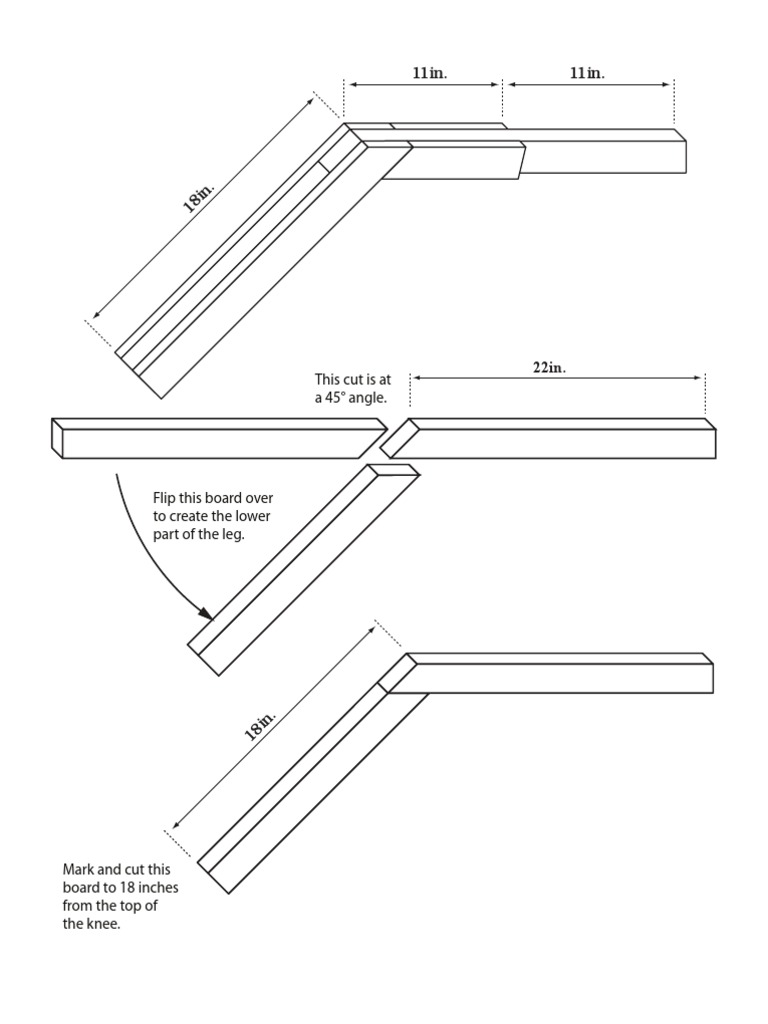 11in.

11in.

18in.

This cut is at a 45° angle.

22in.

Flip this board over to create the lower part of the leg.

18in.

Mark and cut this board to 18 inches from the top of the knee.