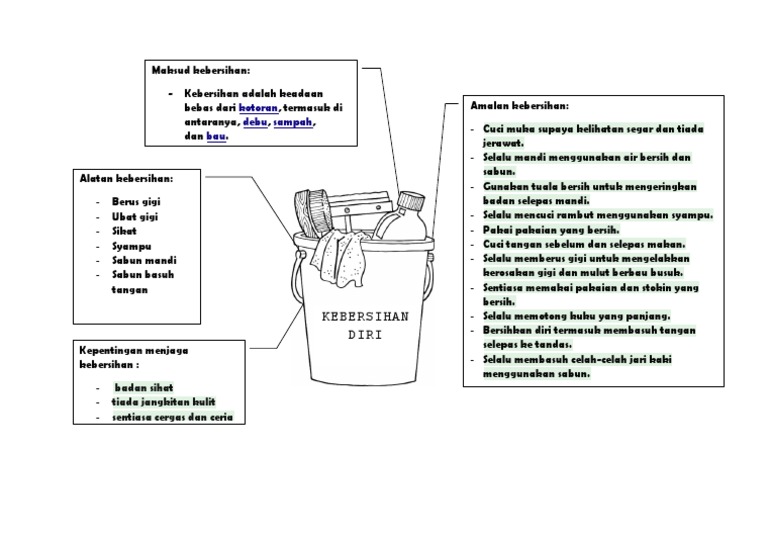 Maksud kebersihan:

- Kebersihan adalah keadaan bebas dari kotoran, termasuk di antaranya, debu, sampah, dan bau.

Alatan kebersihan:

- Berus gigi
- Ubat gigi
- Sikat
- Syampu
- Sabun mandi
- Sabun basuh tangan

Kepentingan menjaga kebersihan :

- badan sihat
- tiada jangkitan kulit
- sentiasa cergas dan ceria

KEBERSIHAN DIRI

Amalan kebersihan:

- Cuci muka supaya kelihatan segar dan tiada jerawat.
- Selalu mandi menggunakan air bersih dan sabun.
- Gunakan tuala bersih untuk mengeringkan badan selepas mandi.
- Selalu mencuci rambut menggunakan syampu.
- Pakai pakaian yang bersih.
- Cuci tangan sebelum dan selepas makan.
- Selalu memberus gigi untuk mengelakkan kerosakan gigi dan mulut berbau busuk.
- Sentiasa memakai pakaian dan stokin yang bersih.
- Selalu memotong kuku yang panjang.
- Bersihkan diri termasuk membasuh tangan selepas ke tandas.
- Selalu membasuh celah-celah jari kaki menggunakan sabun.