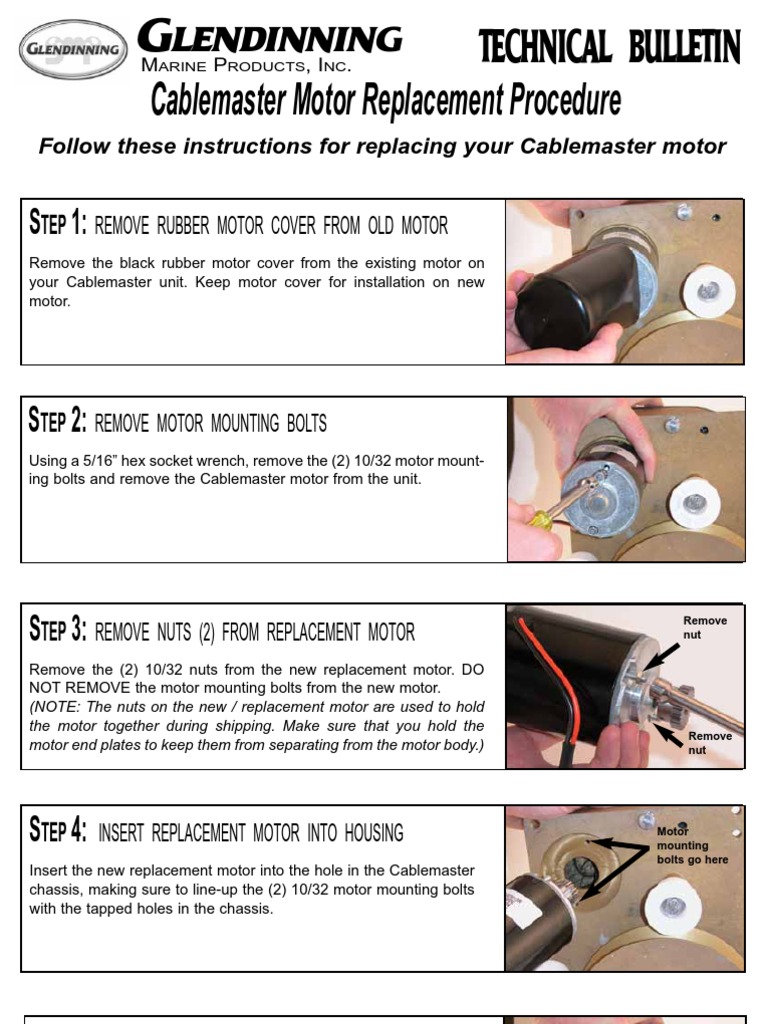 GLENDINNING

GLENDINNING
MARINE PRODUCTS, INC.

TECHNICAL BULLETIN

Cablemaster Motor Replacement Procedure

Follow these instructions for replacing your Cablemaster motor

STEP 1: REMOVE RUBBER MOTOR COVER FROM OLD MOTOR

Remove the black rubber motor cover from the existing motor on your Cablemaster unit. Keep motor cover for installation on new motor.

STEP 2: REMOVE MOTOR MOUNTING BOLTS

Using a 5/16" hex socket wrench, remove the (2) 10/32 motor mounting bolts and remove the Cablemaster motor from the unit.

STEP 3: REMOVE NUTS (2) FROM REPLACEMENT MOTOR

Remove the (2) 10/32 nuts from the new replacement motor. DO NOT REMOVE the motor mounting bolts from the new motor. (NOTE: The nuts on the new / replacement motor are used to hold the motor together during shipping. Make sure that you hold the motor end plates to keep them from separating from the motor body.)

Remove nut

Remove nut

STEP 4: INSERT REPLACEMENT MOTOR INTO HOUSING

Insert the new replacement motor into the hole in the Cablemaster chassis, making sure to line-up the (2) 10/32 motor mounting bolts with the tapped holes in the chassis.

Motor mounting bolts go here