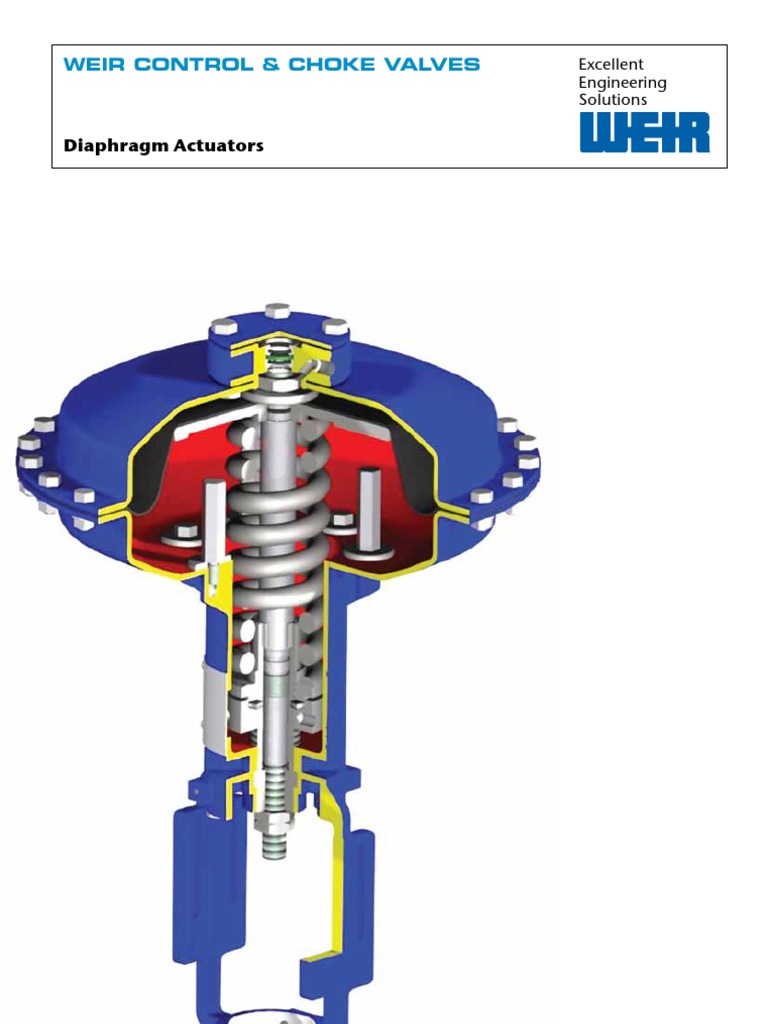 WEIR CONTROL & CHOKE VALVES

Diaphragm Actuators

Excellent Engineering Solutions

WEIR