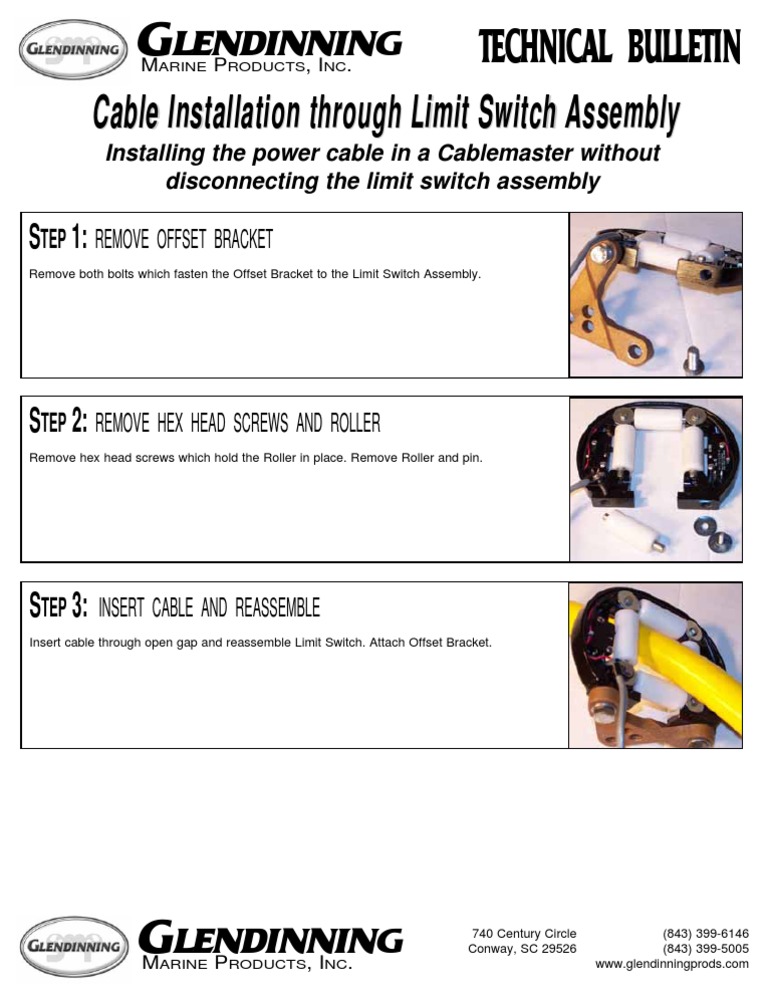 GLENDINNING

GLENDINNING
MARINE PRODUCTS, INC.

TECHNICAL BULLETIN

Cable Installation through Limit Switch Assembly

Installing the power cable in a Cablemaster without disconnecting the limit switch assembly

STEP 1: REMOVE OFFSET BRACKET

Remove both bolts which fasten the Offset Bracket to the Limit Switch Assembly.

STEP 2: REMOVE HEX HEAD SCREWS AND ROLLER

Remove hex head screws which hold the Roller in place. Remove Roller and pin.

STEP 3: INSERT CABLE AND REASSEMBLE

Insert cable through open gap and reassemble Limit Switch. Attach Offset Bracket.

GLENDINNING

GLENDINNING
MARINE PRODUCTS, INC.

740 Century Circle
Conway, SC 29526

(843) 399-6146
(843) 399-5005
www.glendinningprods.com