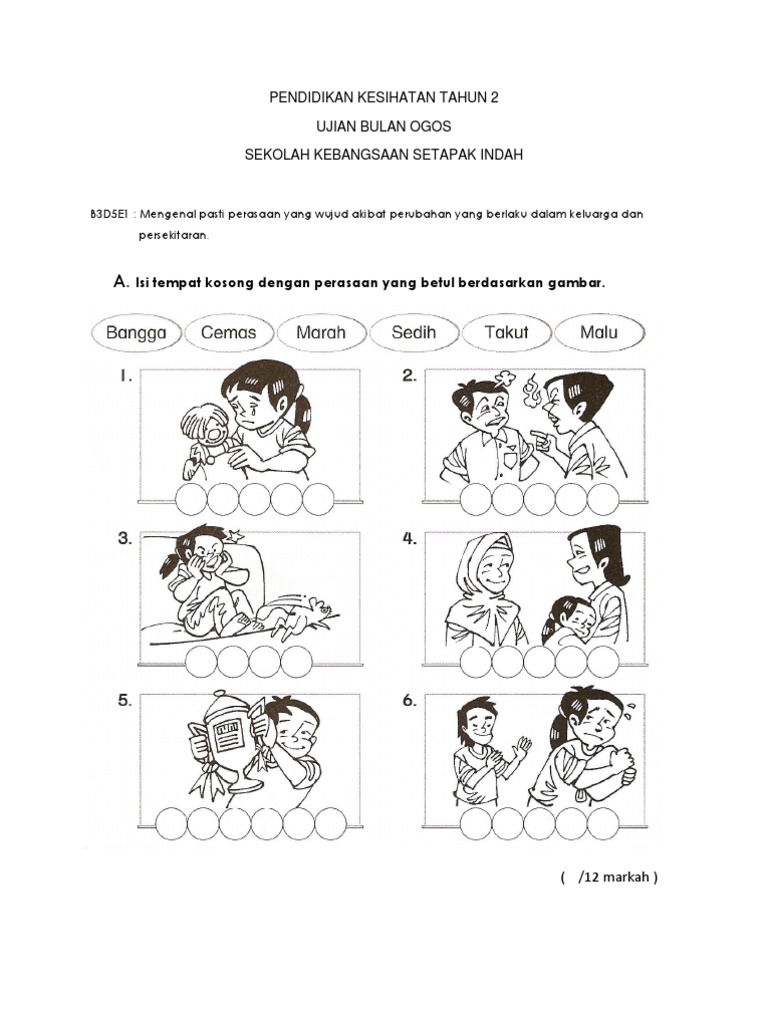 PENDIDIKAN KESIHATAN TAHUN 2
UJIAN BULAN OGOS
SEKOLAH KEBANGSAAN SETAPAK INDAH

B3D5E1 : Mengenal pasti perasaan yang wujud akibat perubahan yang berlaku dalam keluarga dan persekitaran.

A. Isi tempat kosong dengan perasaan yang betul berdasarkan gambar.

Bangga Cemas Marah Sedih Takut Malu

1.

2.

3.

4.

5.

6.

( /12 markah )