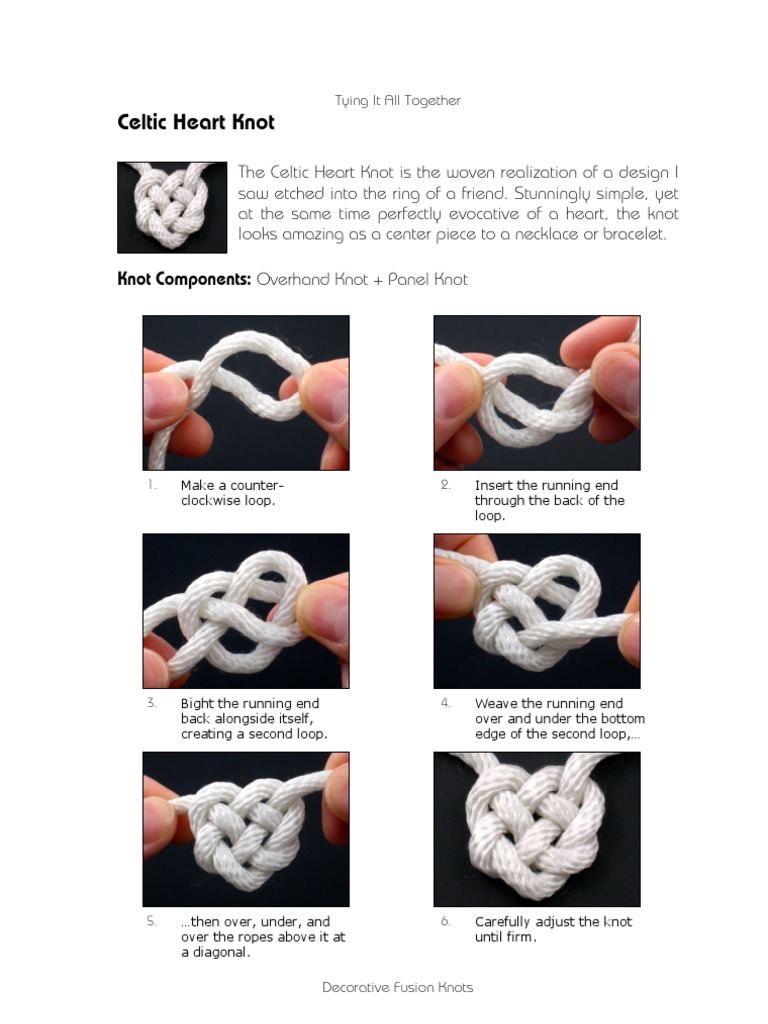 Tying It All Together

Celtic Heart Knot

The Celtic Heart Knot is the woven realization of a design I saw etched into the ring of a friend. Stunningly simple, yet at the same time perfectly evocative of a heart, the knot looks amazing as a center piece to a necklace or bracelet.

Knot Components: Overhand Knot + Panel Knot

1. Make a counter-clockwise loop.

2. Insert the running end through the back of the loop.

3. Bight the running end back alongside itself, creating a second loop.

4. Weave the running end over and under the bottom edge of the second loop,...

5. ...then over, under, and over the ropes above it at a diagonal.

6. Carefully adjust the knot until firm.

Decorative Fusion Knots