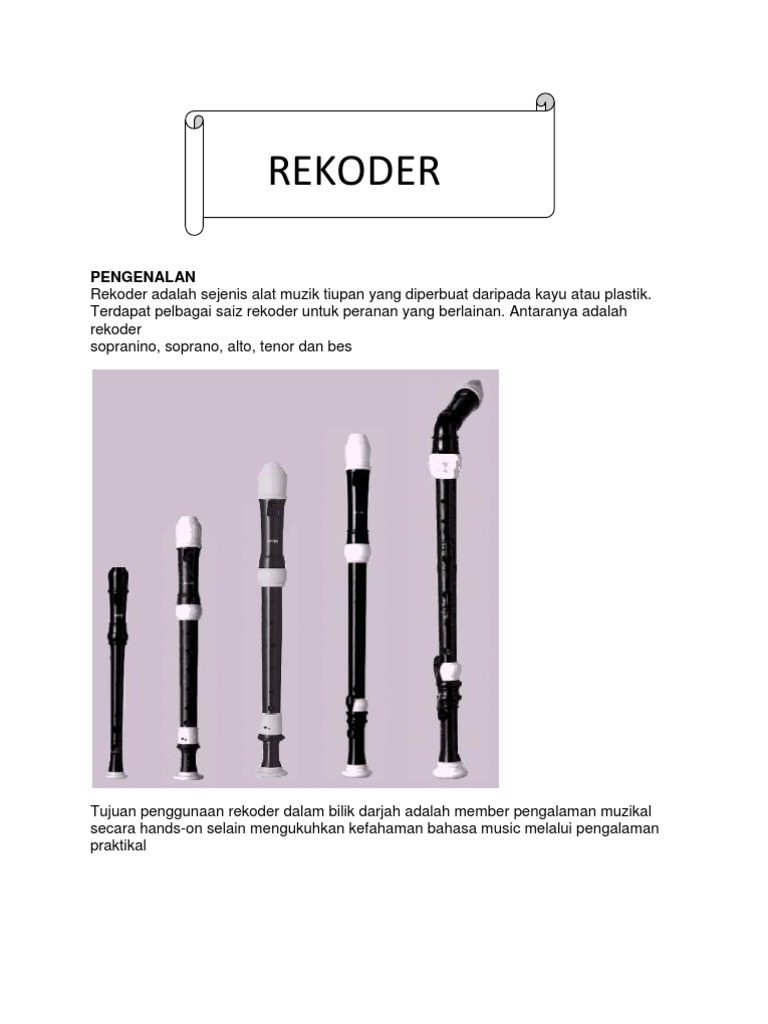 REKODER

PENGENALAN
Rekoder adalah sejenis alat muzik tiupan yang diperbuat daripada kayu atau plastik. Terdapat pelbagai saiz rekoder untuk peranan yang berlainan. Antaranya adalah rekoder
sopranino, soprano, alto, tenor dan bes

Tujuan penggunaan rekoder dalam bilik darjah adalah member pengalaman muzikal secara hands-on selain mengukuhkan kefahaman bahasa music melalui pengalaman praktikal