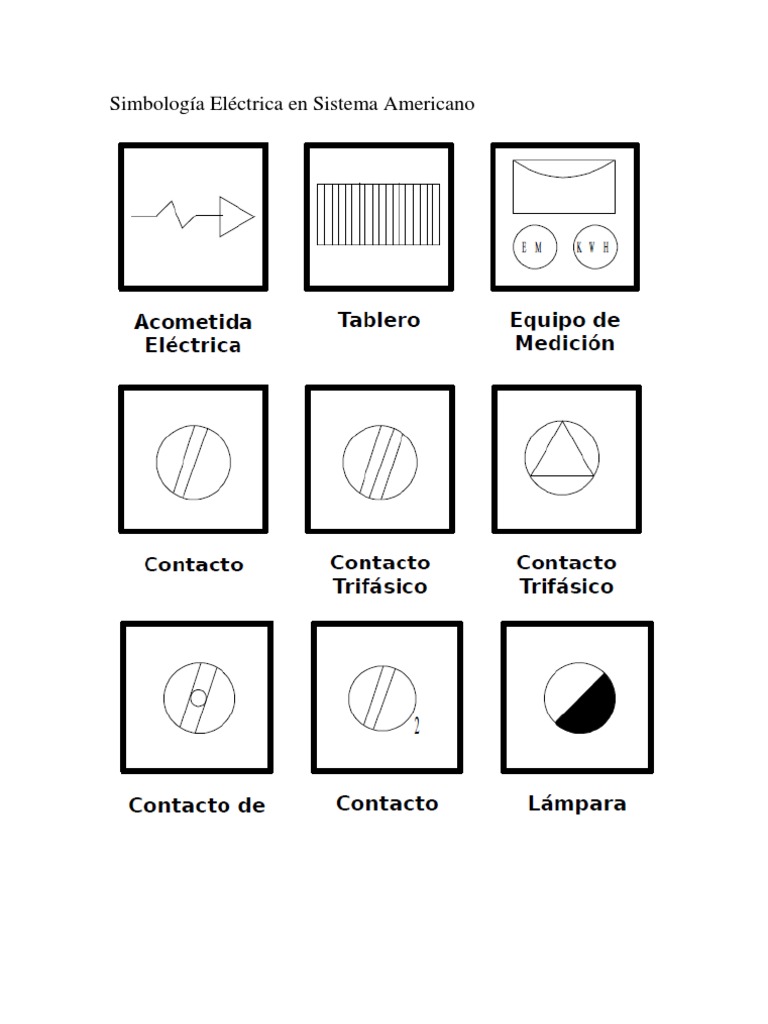 Simbología Eléctrica en Sistema Americano

E M

K W H

Acometida Eléctrica

Tablero

Equipo de Medición

Contacto

Contacto Trifásico

Contacto Trifásico

2

Contacto de

Contacto

Lámpara