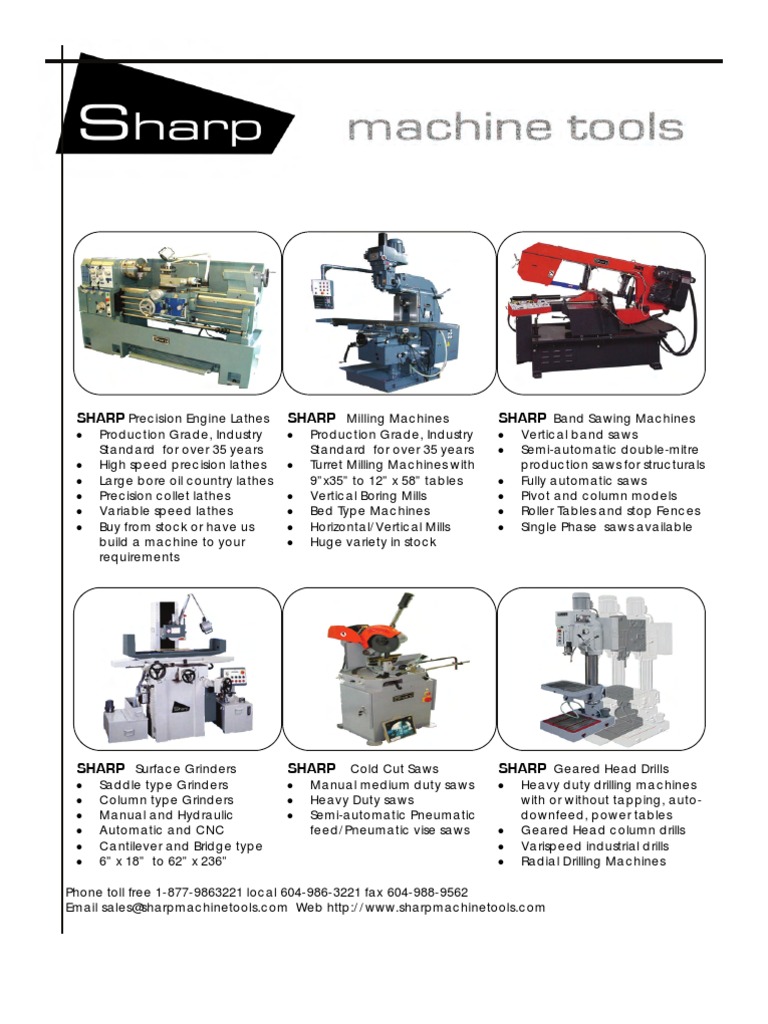 Sharp machine tools

SHARP Precision Engine Lathes
- Production Grade, Industry Standard for over 35 years
- High speed precision lathes
- Large bore oil country lathes
- Precision collet lathes
- Variable speed lathes
- Buy from stock or have us build a machine to your requirements

SHARP Milling Machines
- Production Grade, Industry Standard for over 35 years
- Turret Milling Machines with 9"x35" to 12" x 58" tables
- Vertical Boring Mills
- Bed Type Machines
- Horizontal/Vertical Mills
- Huge variety in stock

SHARP Band Sawing Machines
- Vertical band saws
- Semi-automatic double-mitre production saws for structurals
- Fully automatic saws
- Pivot and column models
- Roller Tables and stop Fences
- Single Phase saws available

SHARP Surface Grinders
- Saddle type Grinders
- Column type Grinders
- Manual and Hydraulic
- Automatic and CNC
- Cantilever and Bridge type
- 6" x 18" to 62" x 236"

SHARP Cold Cut Saws
- Manual medium duty saws
- Heavy Duty saws
- Semi-automatic Pneumatic feed/Pneumatic vise saws

SHARP Geared Head Drills
- Heavy duty drilling machines with or without tapping, auto-downfeed, power tables
- Geared Head column drills
- Varispeed industrial drills
- Radial Drilling Machines

Phone toll free 1-877-9863221 local 604-986-3221 fax 604-988-9562
Email sales@sharpmachinetools.com Web http://www.sharpmachinetools.com