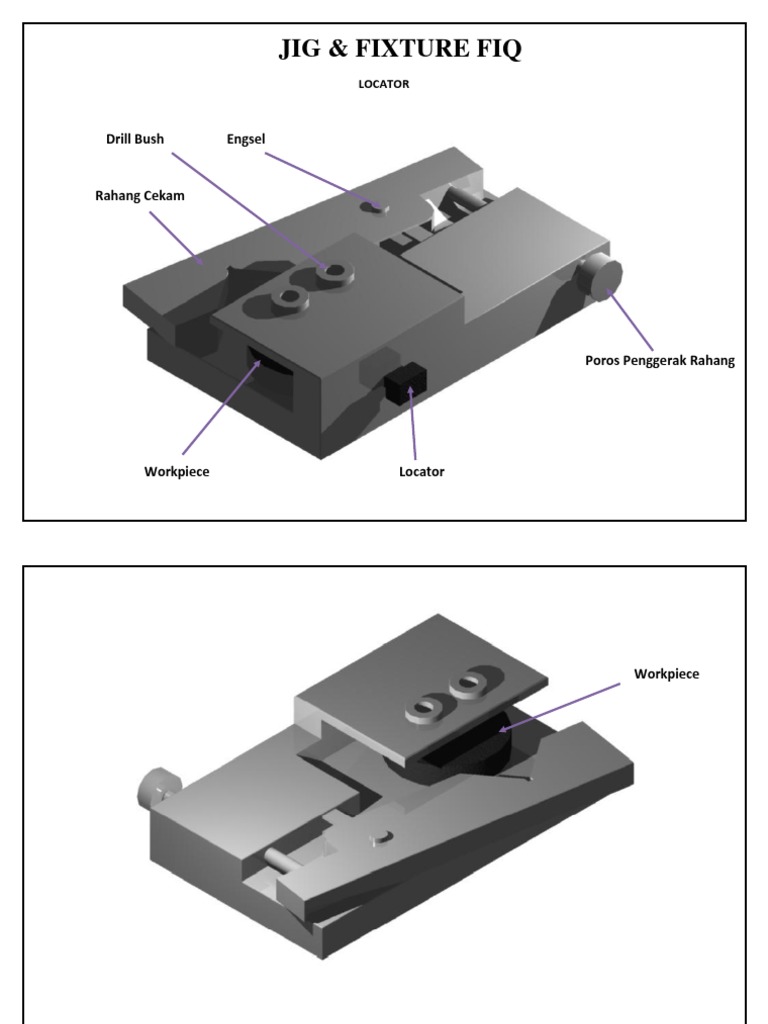 JIG & FIXTURE FIQ

LOCATOR

Drill Bush

Engsel

Rahang Cekam

Poros Penggerak Rahang

Workpiece

Locator

Workpiece