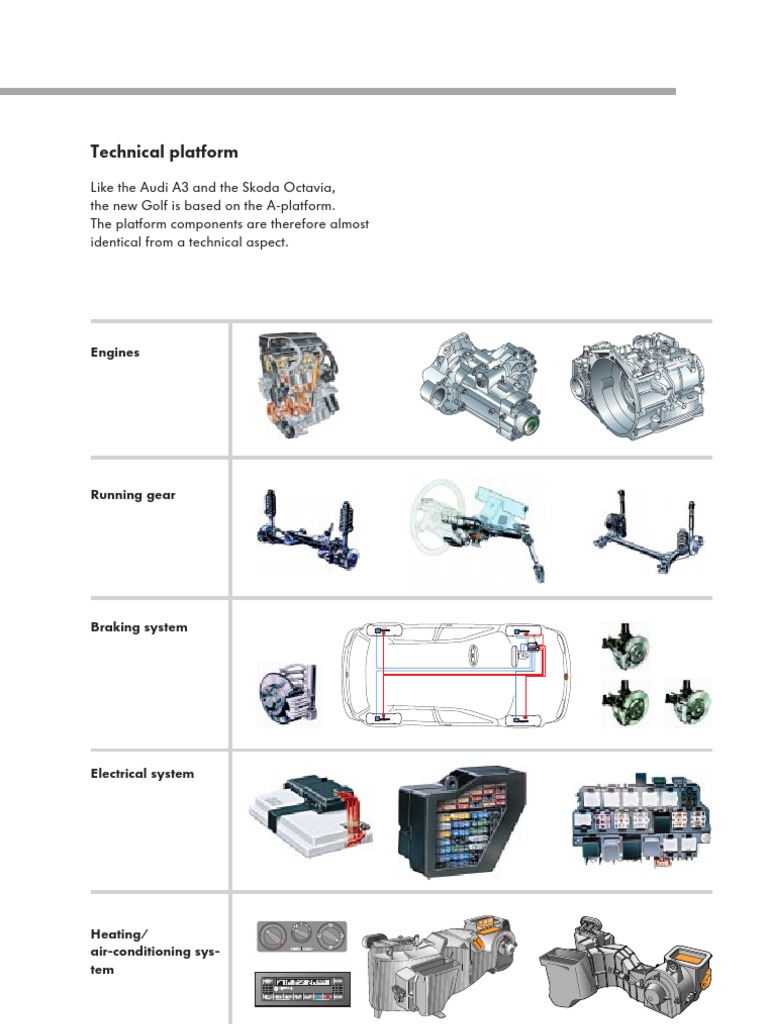 Technical platform

Like the Audi A3 and the Skoda Octavia, the new Golf is based on the A-platform. The platform components are therefore almost identical from a technical aspect.

Engines

Running gear

Braking system

Electrical system

Heating/ air-conditioning system