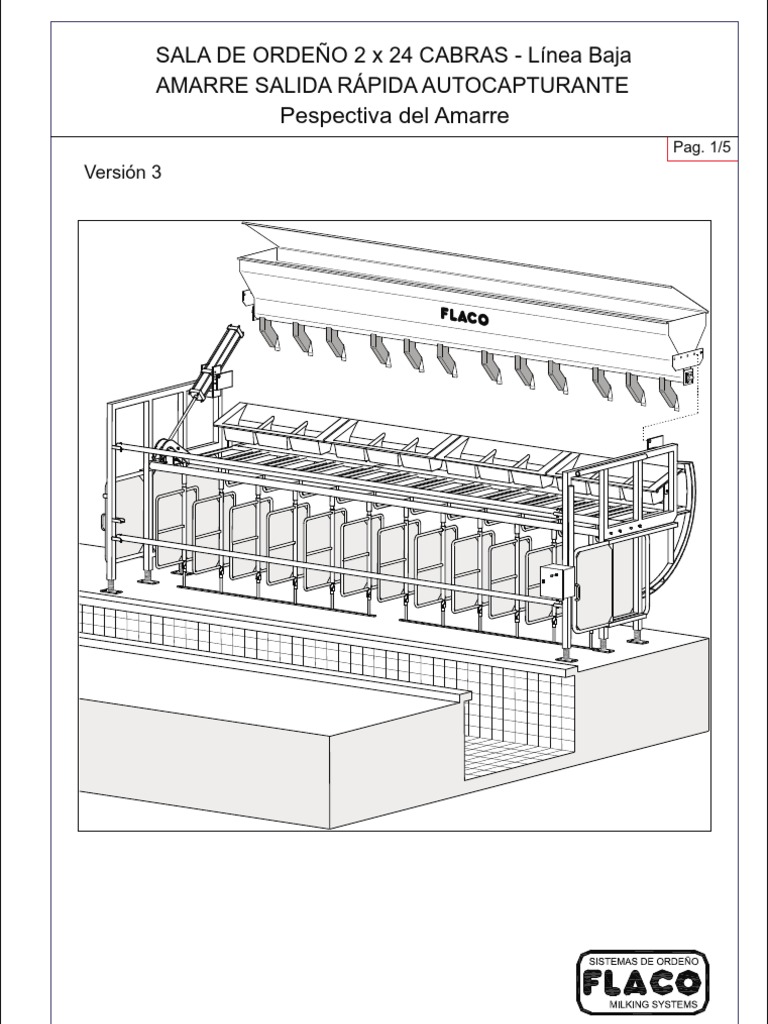 SALA DE ORDEÑO 2 x 24 CABRAS - Línea Baja
AMARRE SALIDA RÁPIDA AUTOCAPTURANTE
Pespectiva del Amarre

Pag. 1/5

Versión 3

FLACO

SISTEMAS DE ORDEÑO
FLACO
MILKING SYSTEMS