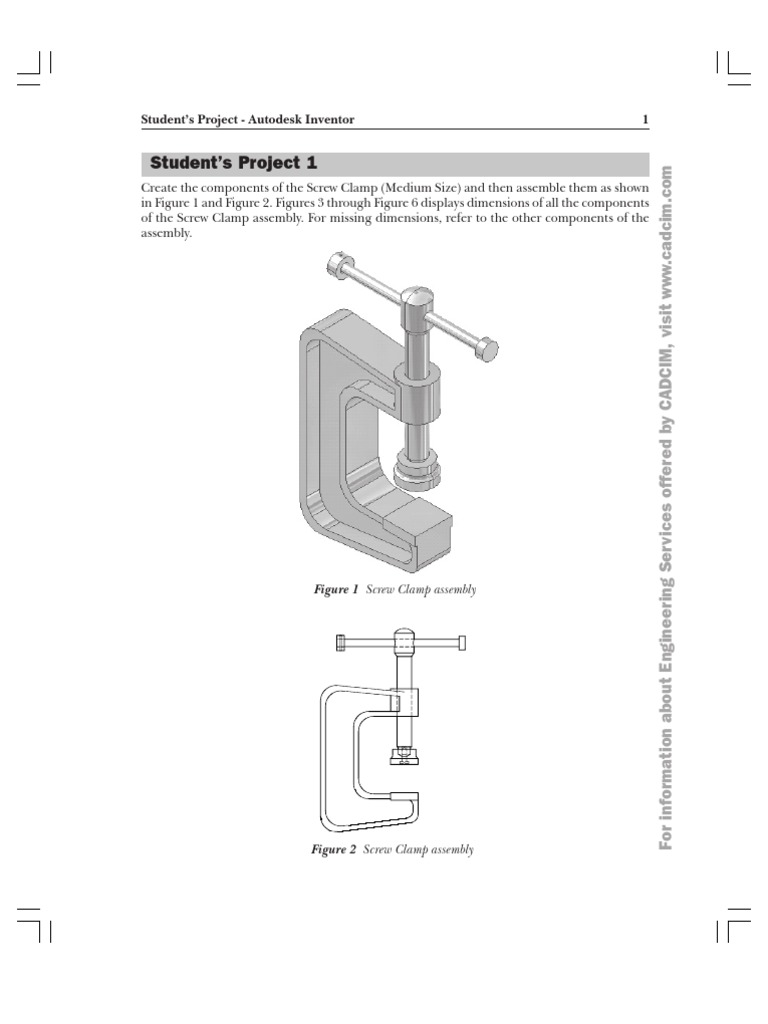 Student's Project - Autodesk Inventor 1

Student's Project 1

Create the components of the Screw Clamp (Medium Size) and then assemble them as shown in Figure 1 and Figure 2. Figures 3 through Figure 6 displays dimensions of all the components of the Screw Clamp assembly. For missing dimensions, refer to the other components of the assembly.

Figure 1 Screw Clamp assembly

Figure 2 Screw Clamp assembly

For information about Engineering Services offered by CADCIM, visit www.cadcim.com