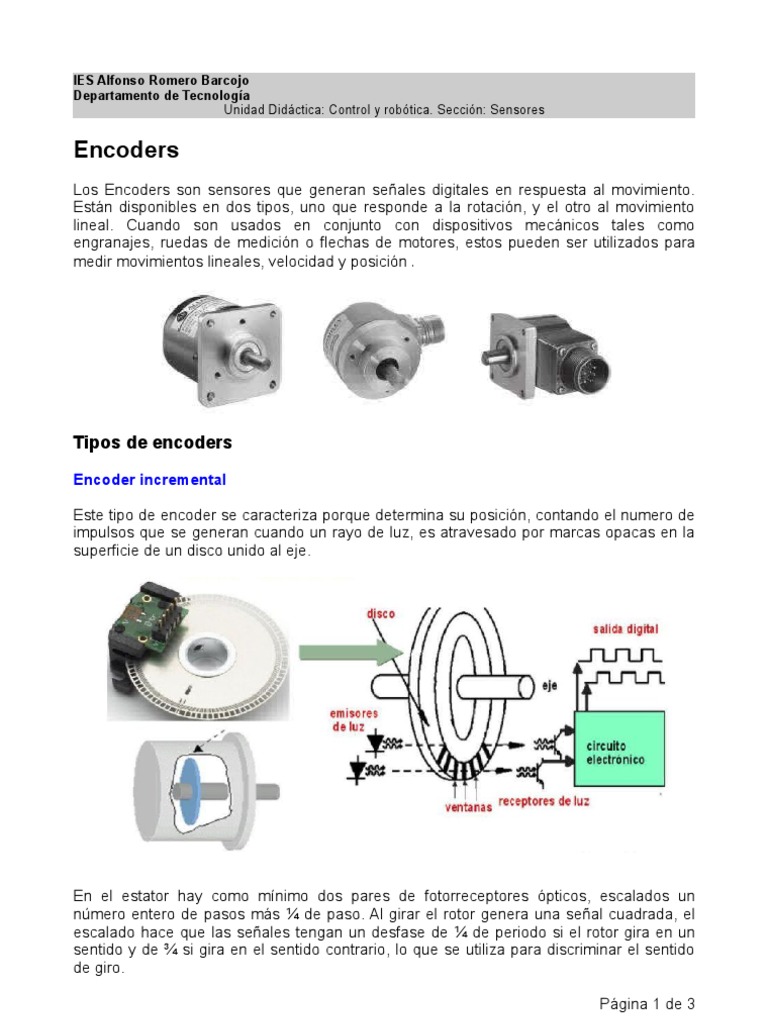 IES Alfonso Romero Barcojo
Departamento de Tecnología
Unidad Didáctica: Control y robótica. Sección: Sensores

Encoders

Los Encoders son sensores que generan señales digitales en respuesta al movimiento. Están disponibles en dos tipos, uno que responde a la rotación, y el otro al movimiento lineal. Cuando son usados en conjunto con dispositivos mecánicos tales como engranajes, ruedas de medición o flechas de motores, estos pueden ser utilizados para medir movimientos lineales, velocidad y posición .

Tipos de encoders

Encoder incremental

Este tipo de encoder se caracteriza porque determina su posición, contando el numero de impulsos que se generan cuando un rayo de luz, es atravesado por marcas opacas en la superficie de un disco unido al eje.

disco
salida digital
eje
emisores de luz
circuito electronico
ventanas
receptores de luz

En el estator hay como mínimo dos pares de fotorreceptores ópticos, escalados un número entero de pasos más ¼ de paso. Al girar el rotor genera una señal cuadrada, el escalado hace que las señales tengan un desfase de ¼ de periodo si el rotor gira en un sentido y de ¾ si gira en el sentido contrario, lo que se utiliza para discriminar el sentido de giro.

Página 1 de 3