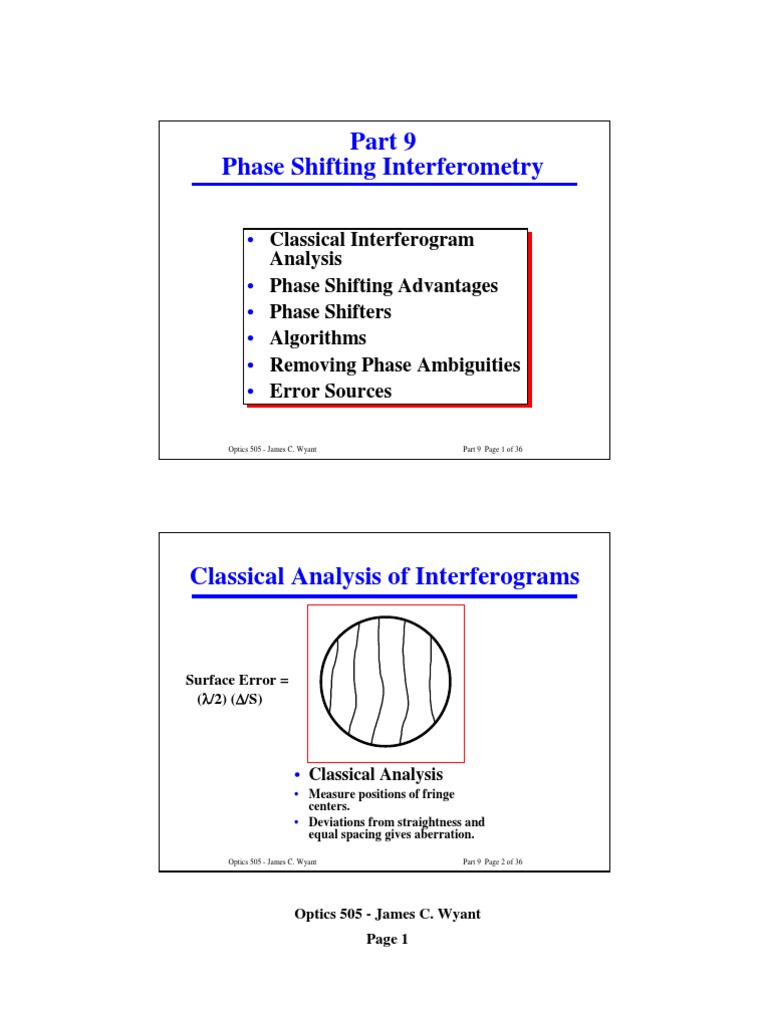 Part 9
Phase Shifting Interferometry

• Classical Interferogram Analysis
• Phase Shifting Advantages
• Phase Shifters
• Algorithms
• Removing Phase Ambiguities
• Error Sources

Optics 505 - James C. Wyant

Part 9 Page 1 of 36

Classical Analysis of Interferograms

Surface Error = $(\lambda/2)$ $(\Delta/S)$

• Classical Analysis
• Measure positions of fringe centers.
• Deviations from straightness and equal spacing gives aberration.

Optics 505 - James C. Wyant

Part 9 Page 2 of 36

Optics 505 - James C. Wyant

Page 1