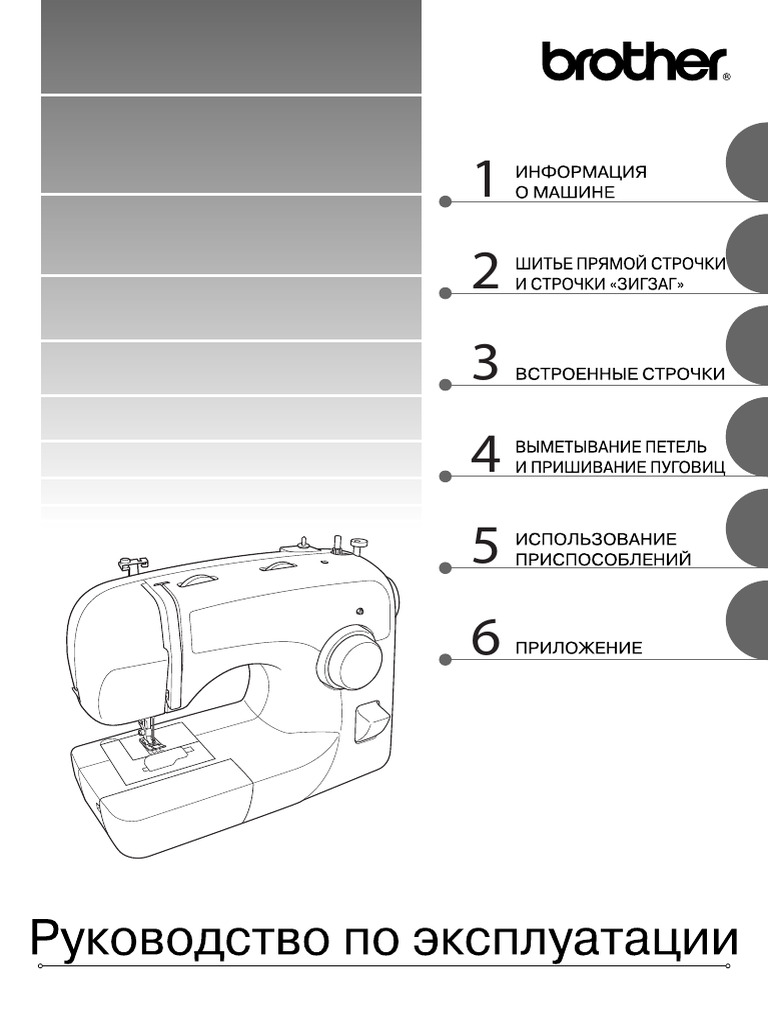 brother®

1 ИНФОРМАЦИЯ О МАШИНЕ

2 ШИТЬЕ ПРЯМОЙ СТРОЧКИ И СТРОЧКИ «ЗИГЗАГ»

3 ВСТРОЕННЫЕ СТРОЧКИ

4 ВЫМЕТЫВАНИЕ ПЕТЕЛЬ И ПРИШИВАНИЕ ПУГОВИЦ

5 ИСПОЛЬЗОВАНИЕ ПРИСПОСОБЛЕНИЙ

6 ПРИЛОЖЕНИЕ

Руководство по эксплуатации