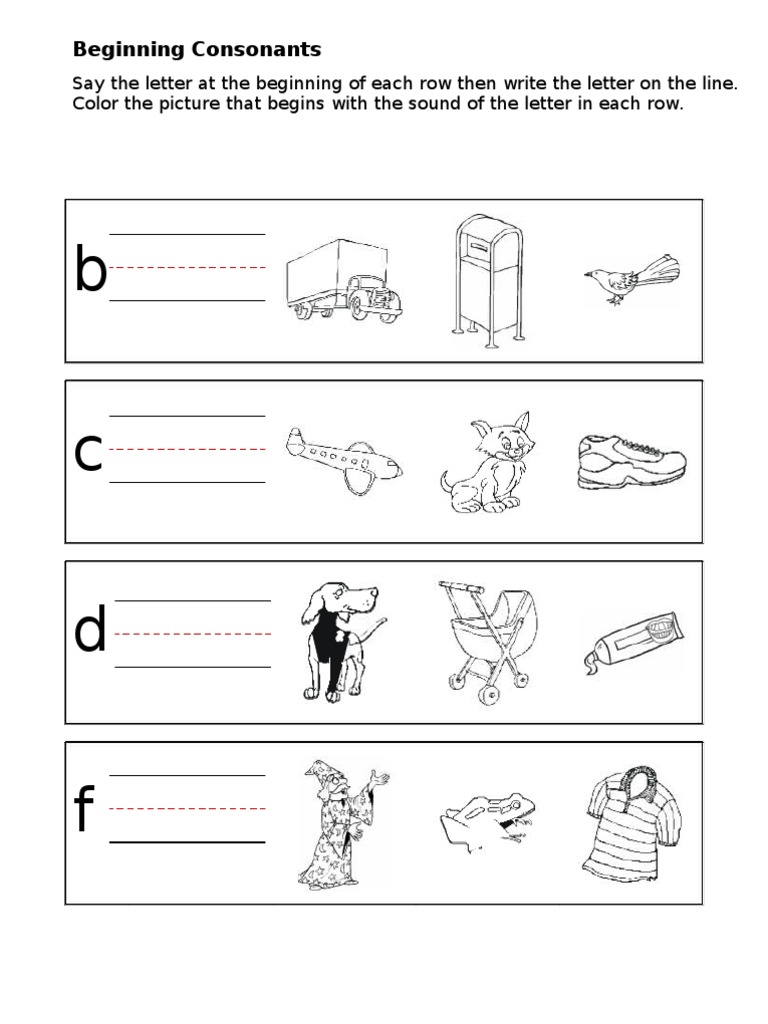 Beginning Consonants

Say the letter at the beginning of each row then write the letter on the line. Color the picture that begins with the sound of the letter in each row.

b

c

d

f