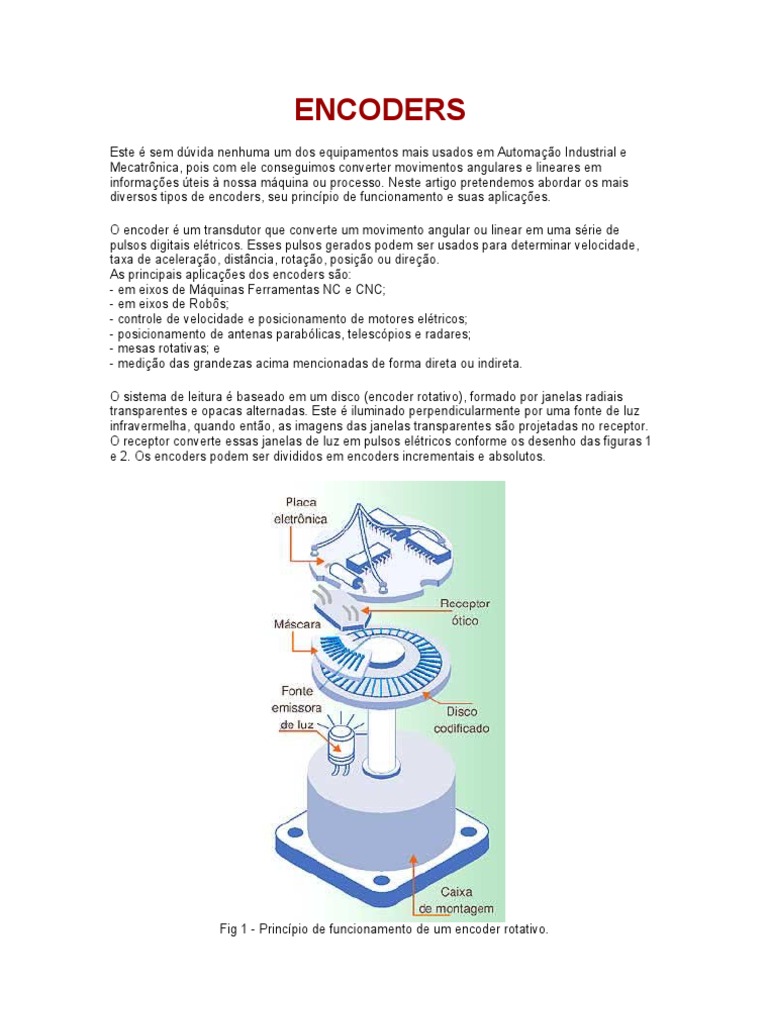 ENCODERS

Este é sem dúvida nenhuma um dos equipamentos mais usados em Automação Industrial e Mecatrônica, pois com ele conseguimos converter movimentos angulares e lineares em informações úteis à nossa máquina ou processo. Neste artigo pretendemos abordar os mais diversos tipos de encoders, seu princípio de funcionamento e suas aplicações.

O encoder é um transdutor que converte um movimento angular ou linear em uma série de pulsos digitais elétricos. Esses pulsos gerados podem ser usados para determinar velocidade, taxa de aceleração, distância, rotação, posição ou direção.
As principais aplicações dos encoders são:
- em eixos de Máquinas Ferramentas NC e CNC;
- em eixos de Robôs;
- controle de velocidade e posicionamento de motores elétricos;
- posicionamento de antenas parabólicas, telescópios e radares;
- mesas rotativas; e
- medição das grandezas acima mencionadas de forma direta ou indireta.

O sistema de leitura é baseado em um disco (encoder rotativo), formado por janelas radiais transparentes e opacas alternadas. Este é iluminado perpendicularmente por uma fonte de luz infravermelha, quando então, as imagens das janelas transparentes são projetadas no receptor. O receptor converte essas janelas de luz em pulsos elétricos conforme os desenho das figuras 1 e 2. Os encoders podem ser divididos em encoders incrementais e absolutos.

Placa eletrônica
Receptor ótico
Máscara
Fonte emissora de luz
Disco codificado
Caixa de montagem

Fig 1 - Princípio de funcionamento de um encoder rotativo.