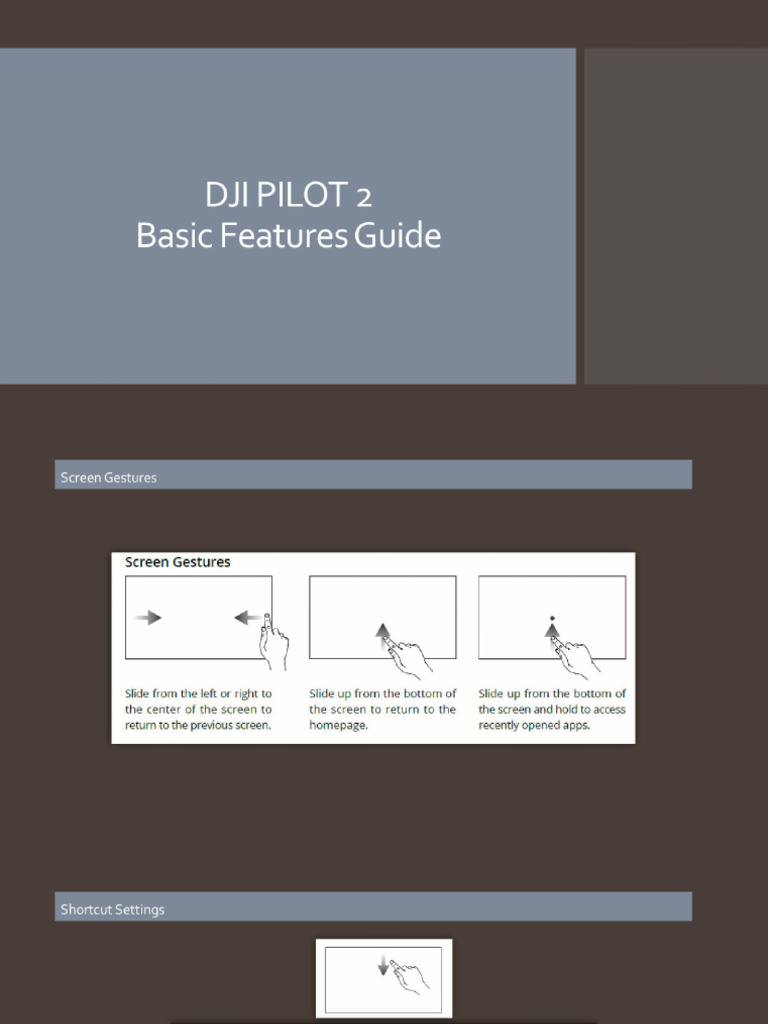 DJI PILOT 2
Basic Features Guide

Screen Gestures

Screen Gestures

Slide from the left or right to the center of the screen to return to the previous screen.

Slide up from the bottom of the screen to return to the homepage.

Slide up from the bottom of the screen and hold to access recently opened apps.

Shortcut Settings