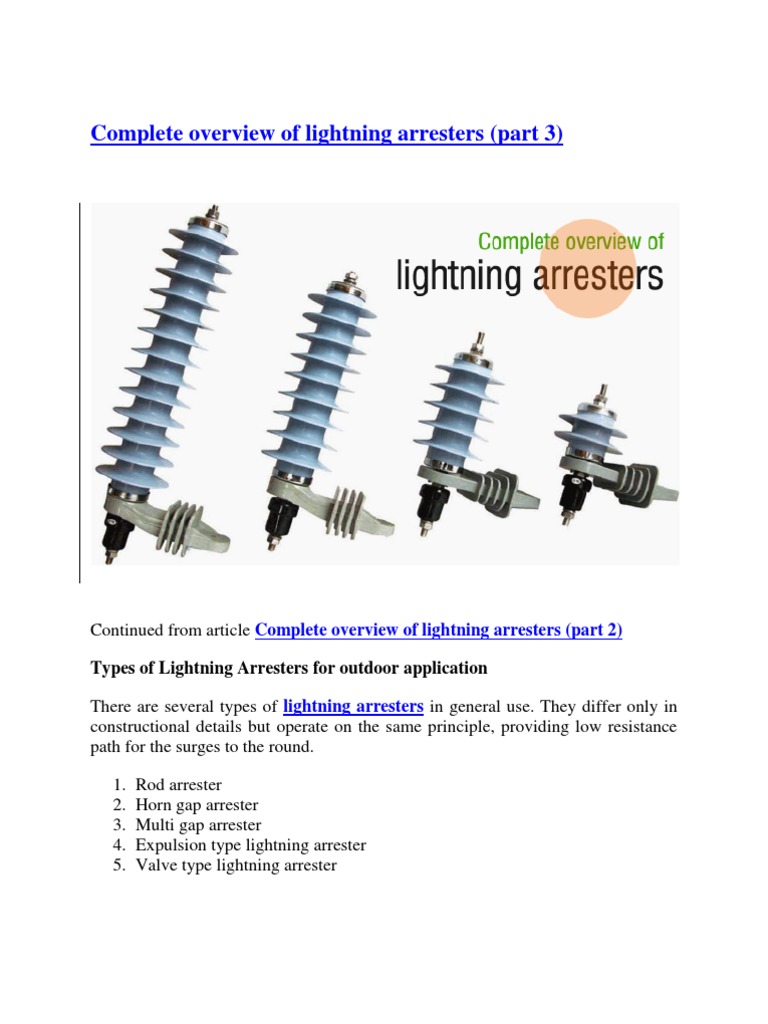 Complete overview of lightning arresters (part 3)

Complete overview of
lightning arresters

Continued from article Complete overview of lightning arresters (part 2)

Types of Lightning Arresters for outdoor application

There are several types of lightning arresters in general use. They differ only in constructional details but operate on the same principle, providing low resistance path for the surges to the round.

1. Rod arrester
2. Horn gap arrester
3. Multi gap arrester
4. Expulsion type lightning arrester
5. Valve type lightning arrester