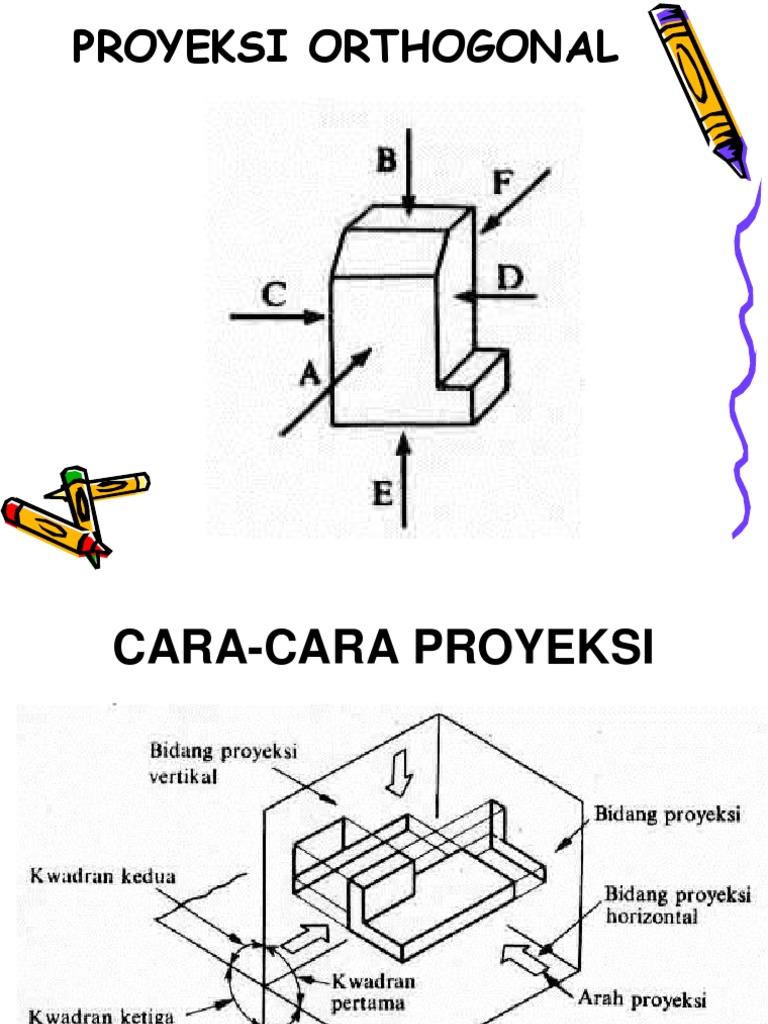 PROYEKSI ORTHOGONAL

B
F
C
D
A
E

CARA-CARA PROYEKSI

Bidang proyeksi vertikal
Bidang proyeksi
Kwadran kedua
Bidang proyeksi horizontal
Kwadran pertama
Kwadran ketiga
Arah proyeksi