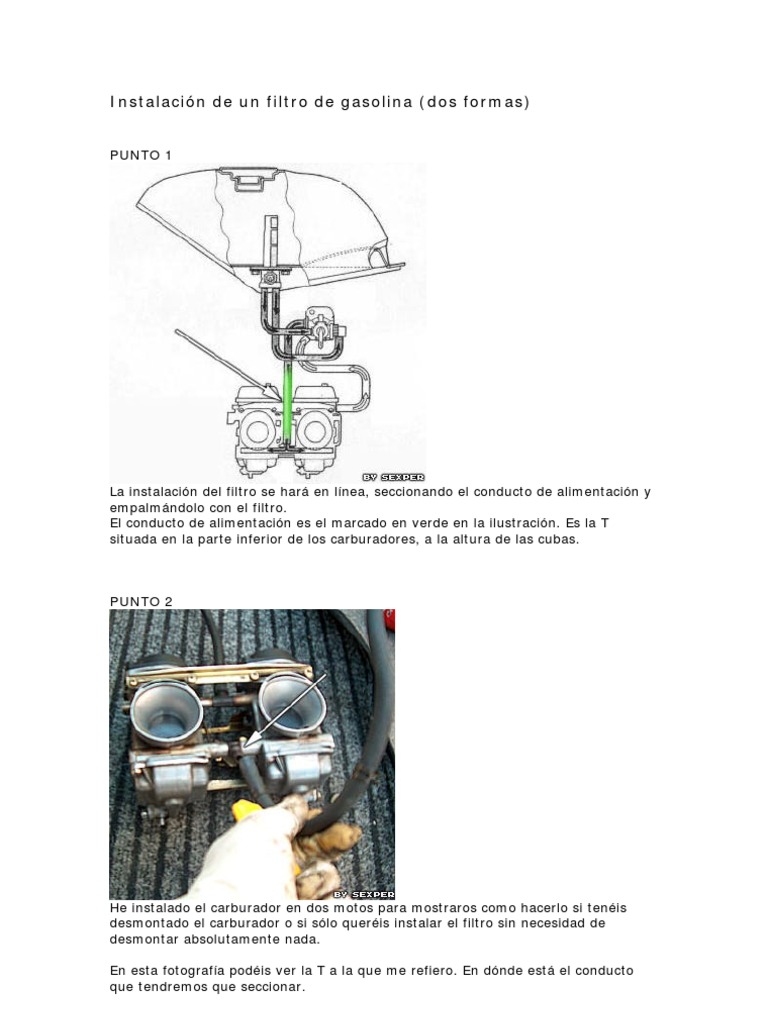 Instalación de un filtro de gasolina (dos formas)

PUNTO 1

BY SEXPER

La instalación del filtro se hará en línea, seccionando el conducto de alimentación y empalmándolo con el filtro.
El conducto de alimentación es el marcado en verde en la ilustración. Es la T situada en la parte inferior de los carburadores, a la altura de las cubas.

PUNTO 2

BY SEXPER

He instalado el carburador en dos motos para mostraros como hacerlo si tenéis desmontado el carburador o si sólo queréis instalar el filtro sin necesidad de desmontar absolutamente nada.

En esta fotografía podéis ver la T a la que me refiero. En dónde está el conducto que tendremos que seccionar.