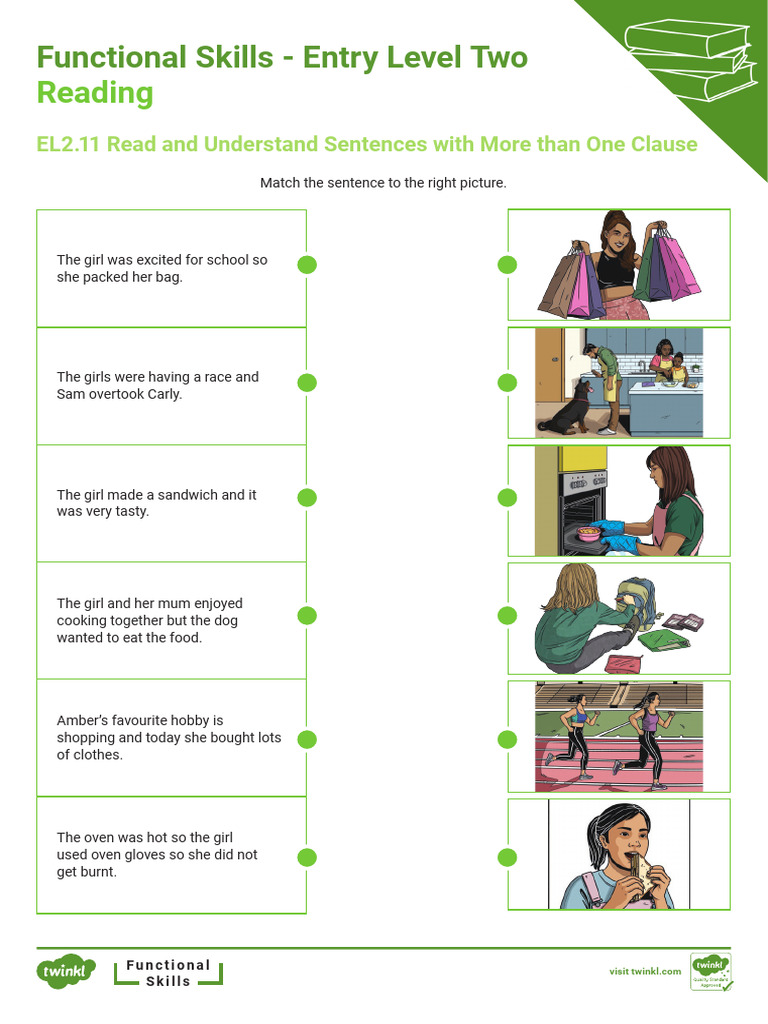 Functional Skills - Entry Level Two Reading

EL2.11 Read and Understand Sentences with More than One Clause

Match the sentence to the right picture.

The girl was excited for school so she packed her bag.

The girls were having a race and Sam overtook Carly.

The girl made a sandwich and it was very tasty.

The girl and her mum enjoyed cooking together but the dog wanted to eat the food.

Amber's favourite hobby is shopping and today she bought lots of clothes.

The oven was hot so the girl used oven gloves so she did not get burnt.

twinkl

Functional Skills

visit twinkl.com