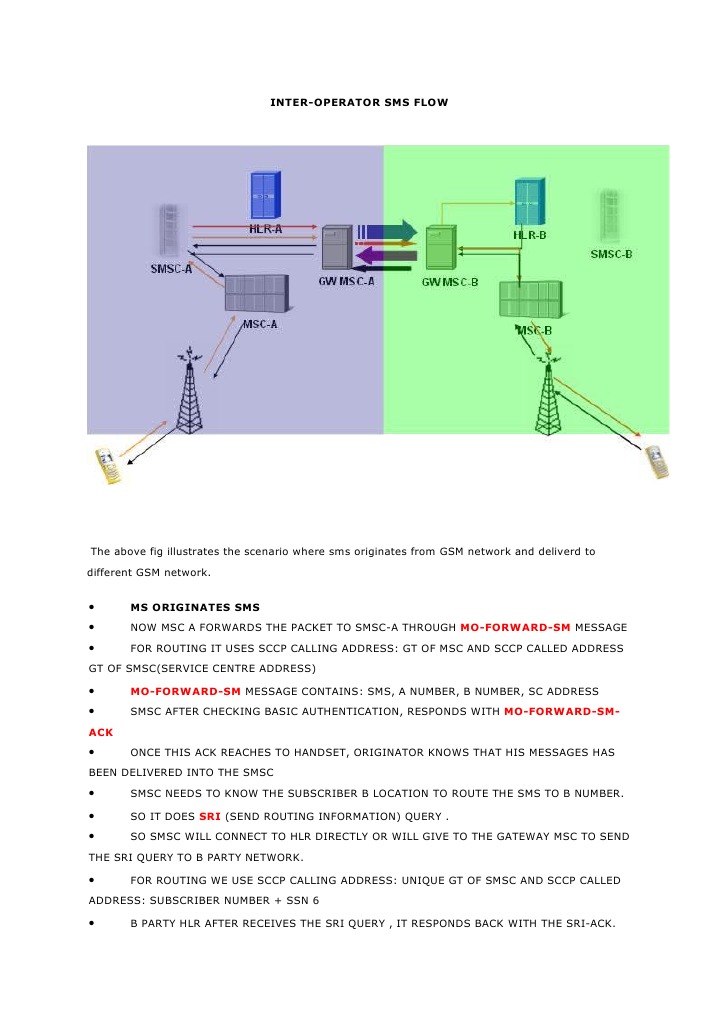 INTER-OPERATOR SMS FLOW

HLR-A

SMSC-A

GW MSC-A

MSC-A

HLR-B

SMSC-B

GW MSC-B

MSC-B

The above fig illustrates the scenario where sms originates from GSM network and deliverd to different GSM network.

• MS ORIGINATES SMS

• NOW MSC A FORWARDS THE PACKET TO SMSC-A THROUGH MO-FORWARD-SM MESSAGE

• FOR ROUTING IT USES SCCP CALLING ADDRESS: GT OF MSC AND SCCP CALLED ADDRESS GT OF SMSC(SERVICE CENTRE ADDRESS)

• MO-FORWARD-SM MESSAGE CONTAINS: SMS, A NUMBER, B NUMBER, SC ADDRESS

• SMSC AFTER CHECKING BASIC AUTHENTICATION, RESPONDS WITH MO-FORWARD-SM-ACK

• ONCE THIS ACK REACHES TO HANDSET, ORIGINATOR KNOWS THAT HIS MESSAGES HAS BEEN DELIVERED INTO THE SMSC

• SMSC NEEDS TO KNOW THE SUBSCRIBER B LOCATION TO ROUTE THE SMS TO B NUMBER.

• SO IT DOES SRI (SEND ROUTING INFORMATION) QUERY .

• SO SMSC WILL CONNECT TO HLR DIRECTLY OR WILL GIVE TO THE GATEWAY MSC TO SEND THE SRI QUERY TO B PARTY NETWORK.

• FOR ROUTING WE USE SCCP CALLING ADDRESS: UNIQUE GT OF SMSC AND SCCP CALLED ADDRESS: SUBSCRIBER NUMBER + SSN 6

• B PARTY HLR AFTER RECEIVES THE SRI QUERY , IT RESPONDS BACK WITH THE SRI-ACK.