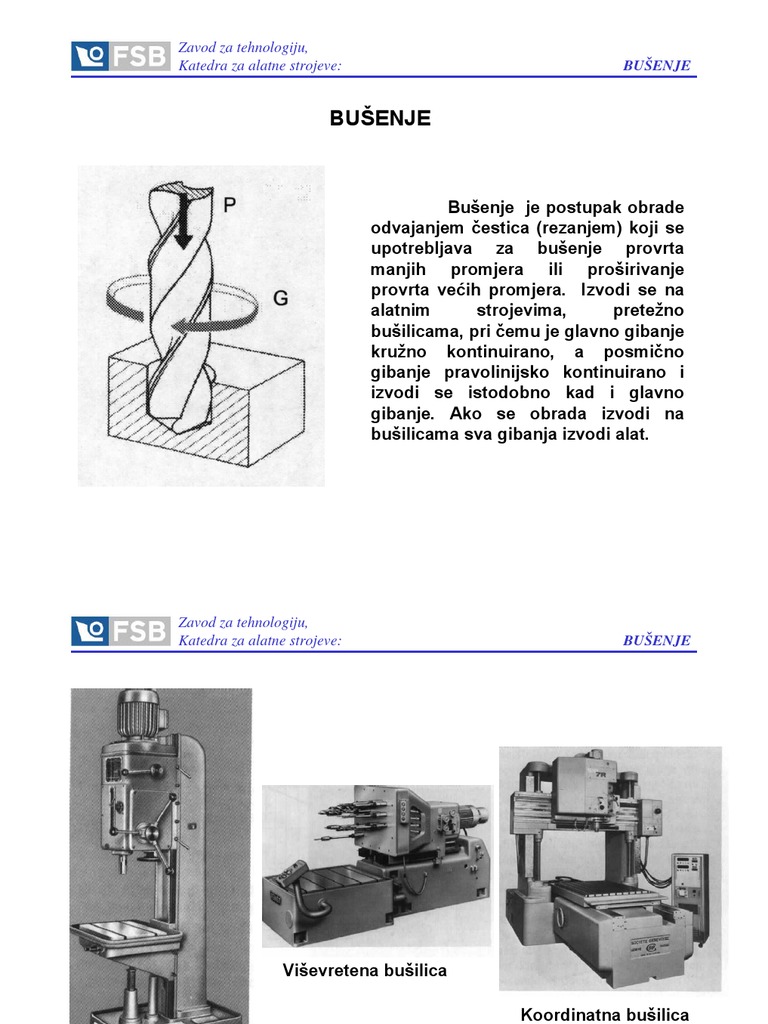 FSB Zavod za tehnologiju,
Katedra za alatne strojeve:
BUŠENJE

BUŠENJE

P

G

Bušenje je postupak obrade odvajanjem čestica (rezanjem) koji se upotrebljava za bušenje provrta manjih promjera ili proširivanje provrta većih promjera. Izvodi se na alatnim strojevima, pretežno bušilicama, pri čemu je glavno gibanje kružno kontinuirano, a posmično gibanje pravolinijsko kontinuirano i izvodi se istodobno kad i glavno gibanje. Ako se obrada izvodi na bušilicama sva gibanja izvodi alat.

FSB Zavod za tehnologiju,
Katedra za alatne strojeve:
BUŠENJE

Viševretena bušilica

Koordinatna bušilica